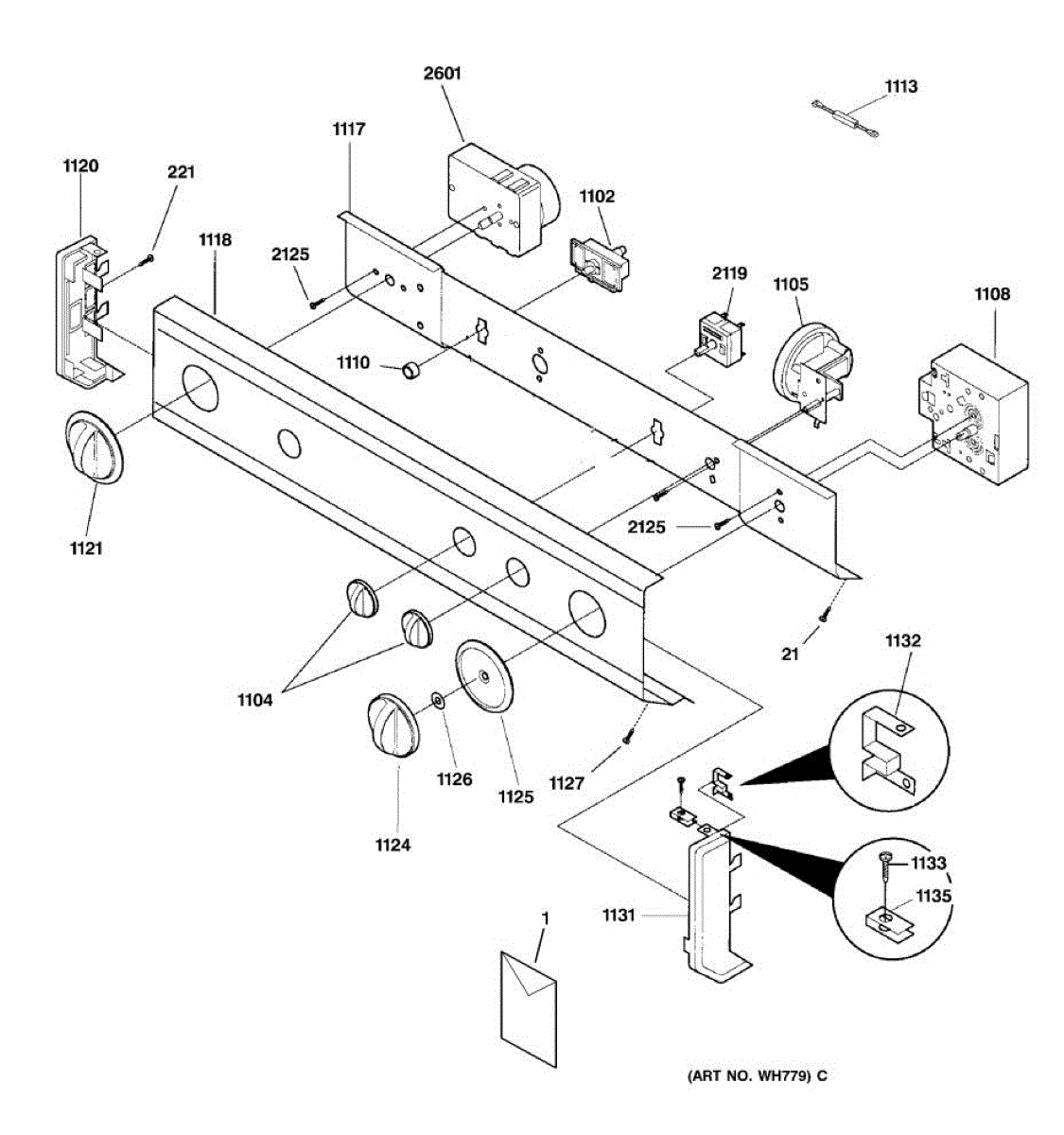 2601
1113
1117
1120
221
1102
1118
2125
2119
1105
1108
1110
1121
2125
21
1132
1104
1126
1125
1127
1124
1133
1135
1131
1
(ART NO. WH779) C