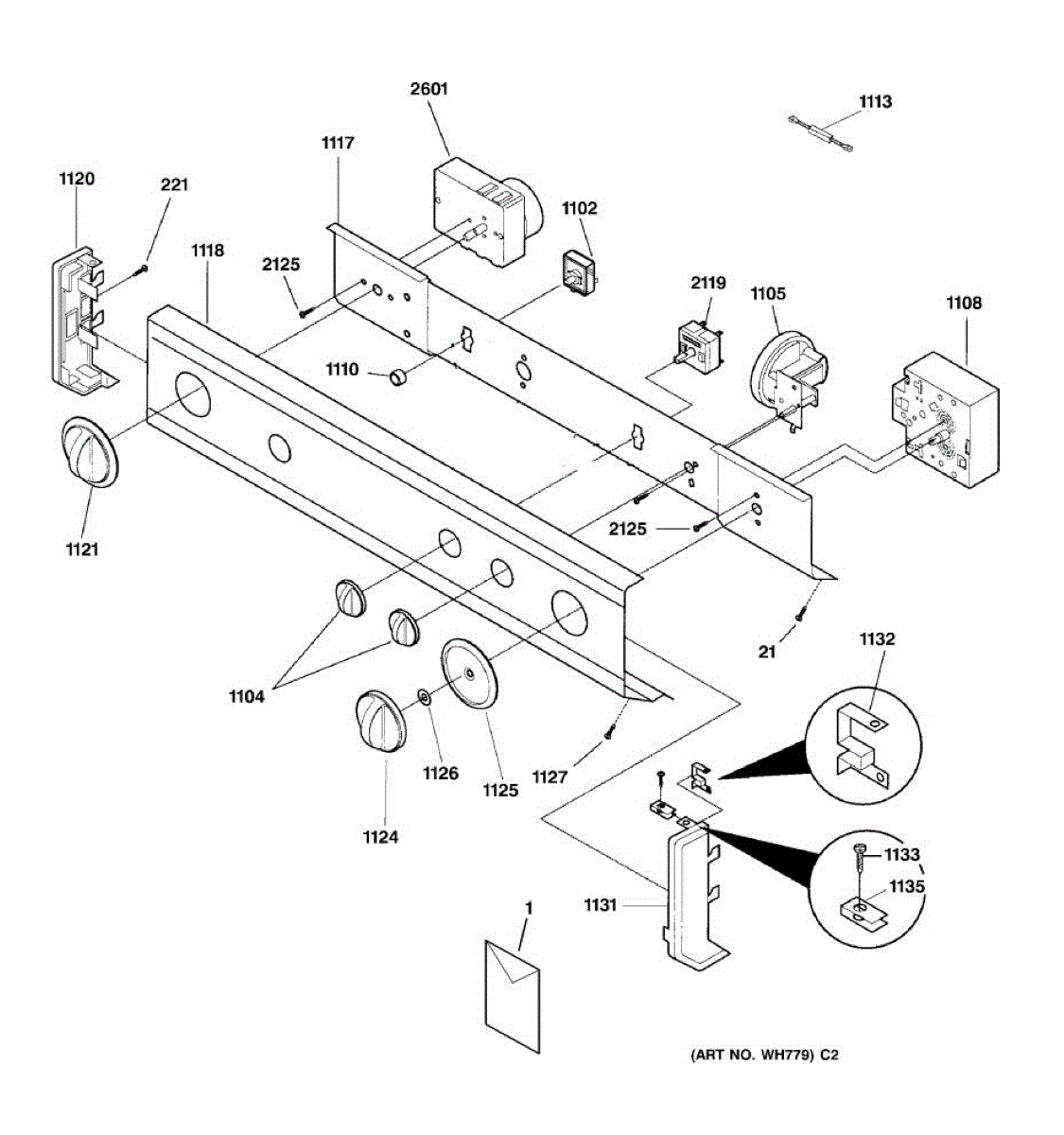 2601
1113
1117
1120
221
1102
1118
2125
2119
1105
1108
1110
1121
2125
21
1132
1104
1126
1125
1127
1124
1133
1135
1131
1
(ART NO. WH779) C2