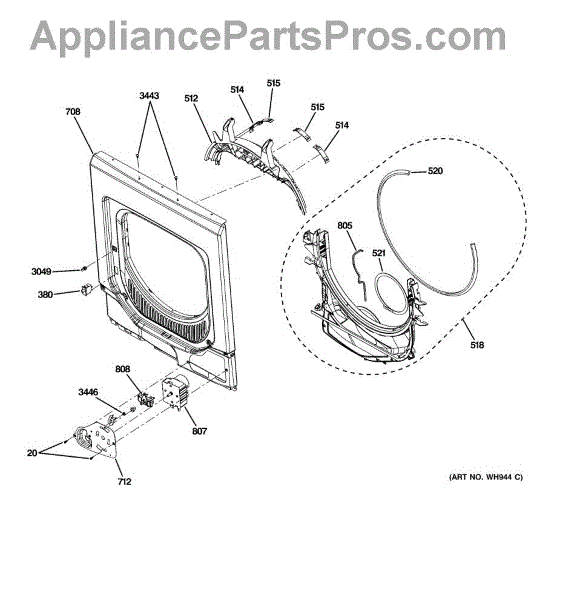 AppliancePartsPros.com

3443
708
512
514
515
515
514
520
805
521
3049
380
518
808
3446
807
20
712
(ART NO. WH944 C)