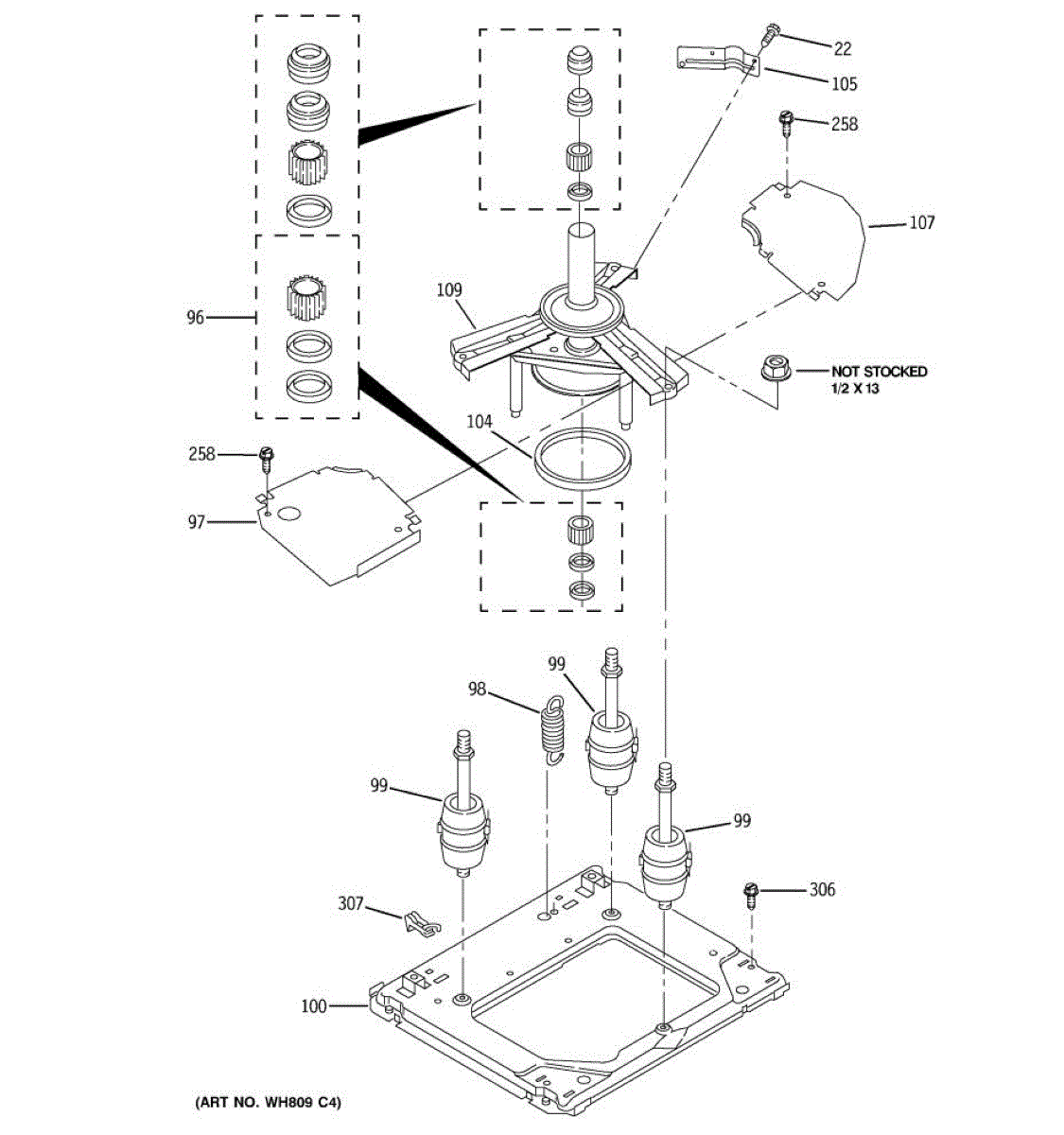 22
105
258
107
109
96
NOT STOCKED
1/2 X 13
104
258
97
99
98
99
99
306
307
100
(ART NO. WH809 C4)