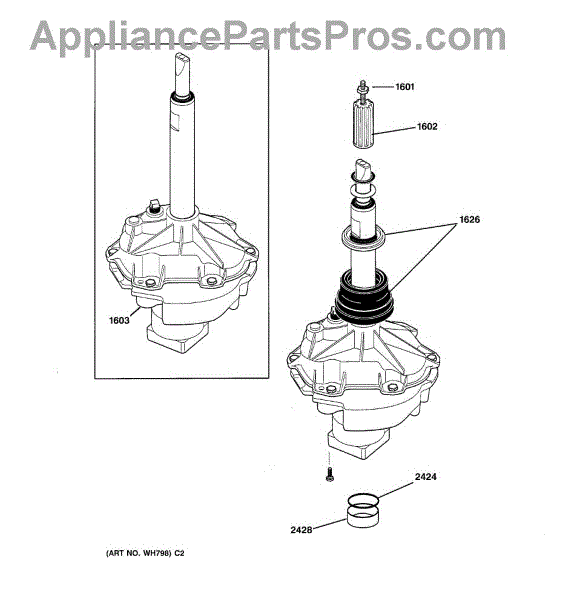 AppliancePartsPros.com

1601

1602

1626

1603

2424

2428

(ART NO. WH798) C2