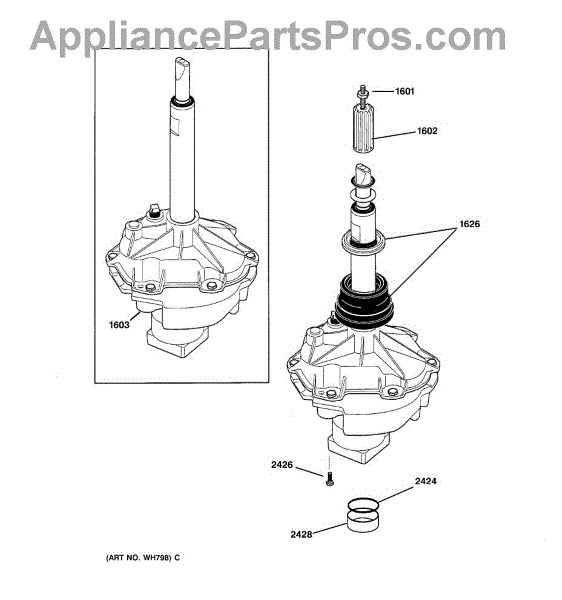 AppliancePartsPros.com

1601

1602

1626

1603

2426

2424

2428

(ART NO. WH798) C