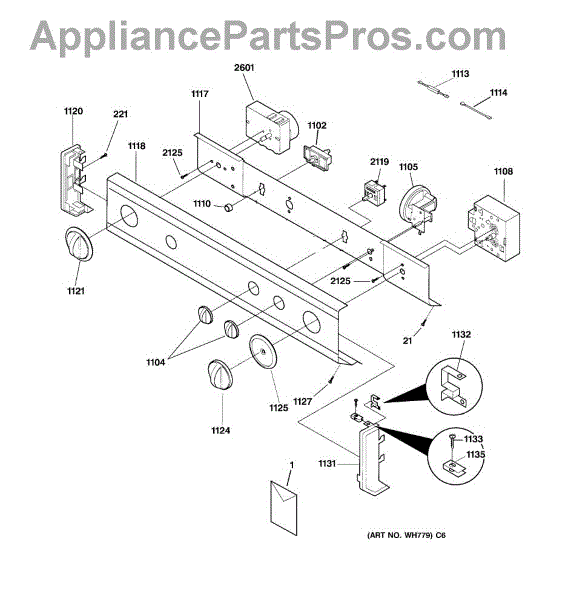 AppliancePartsPros.com

2601
1113
1114
1117
1120
221
1102
1118
2125
2119
1105
1108
1110
1121
2125
21
1132
1104
1125
1127
1124
1133
1135
1131
1

(ART NO. WH779) C6