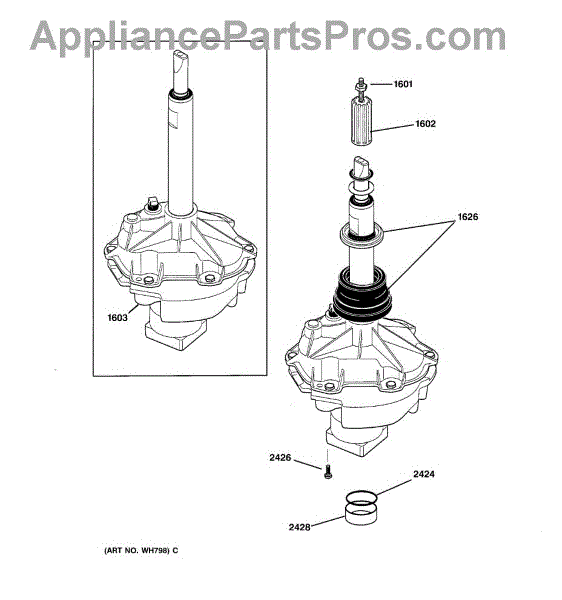 AppliancePartsPros.com

1601

1602

1626

1603

2426

2424

2428

(ART NO. WH798) C