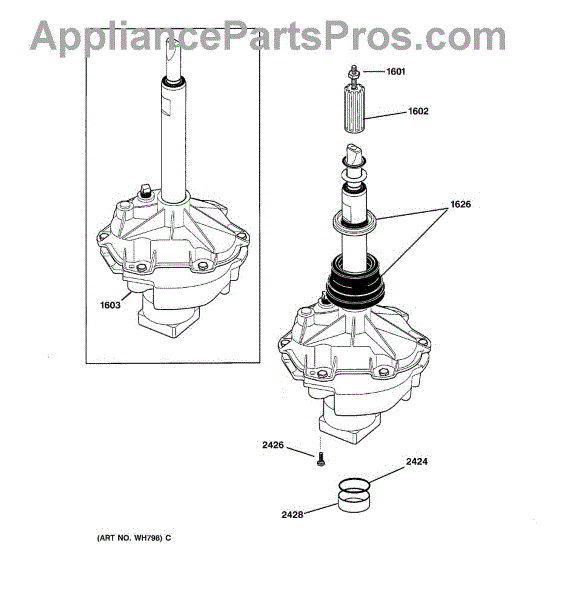 AppliancePartsPros.com

1601

1602

1626

1603

2426

2424

2428

(ART NO. WH798) C