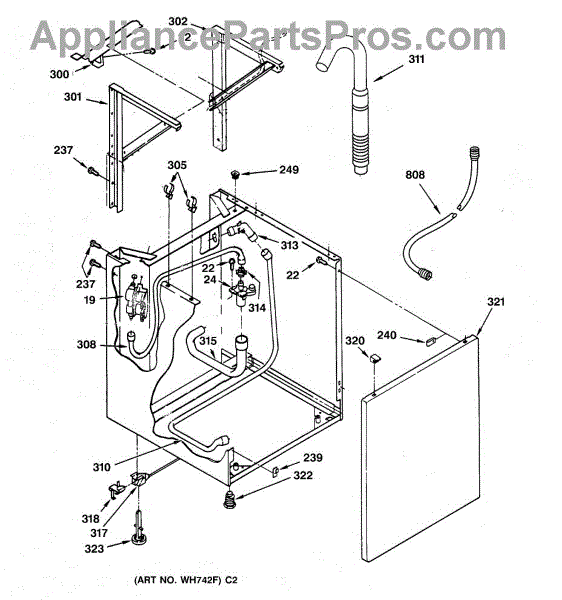 AppliancePartsPros.com

302
2
300
311
301
237
305
249
808
313
22
22
24
237
19
314
321
308
315
320
240
310
239
322
318
317
323

(ART NO. WH742F) C2