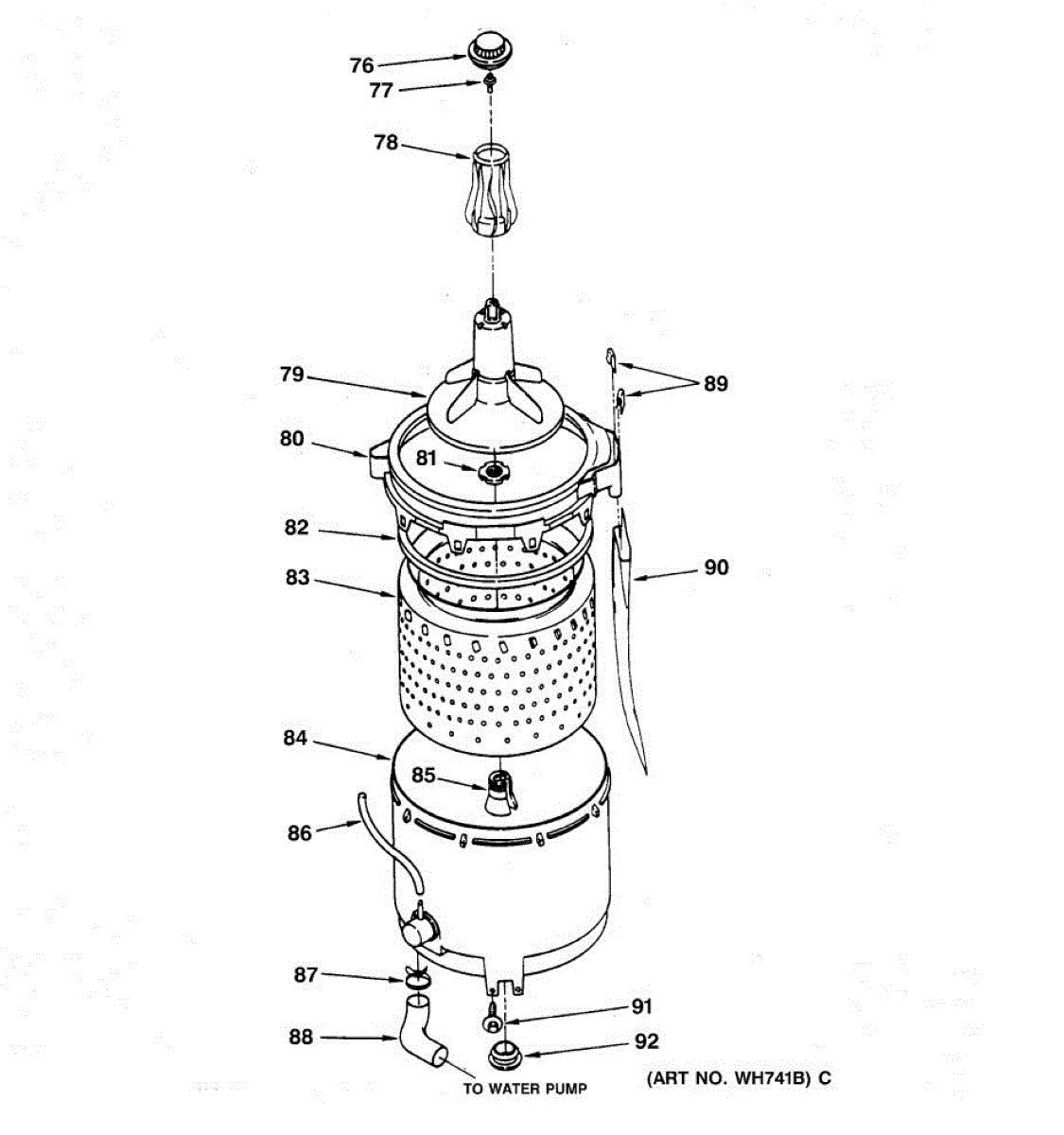 76
77
78
79
89
80
81
82
90
83
84
85
86
87
91
88
92
TO WATER PUMP
(ART NO. WH741B) C