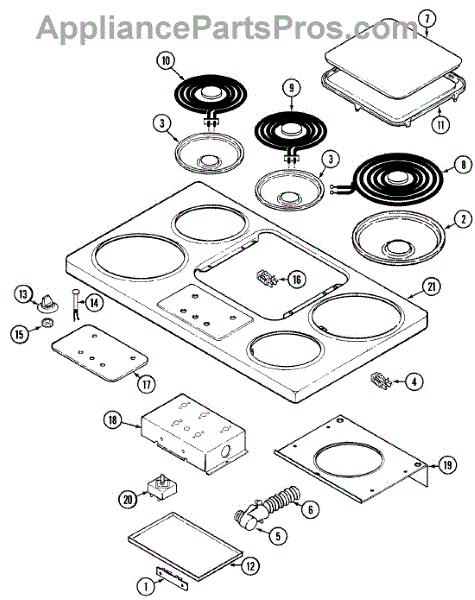 AppliancePartsPros.com

7
10
9
11
3
3
8
2
16
21
13
14
15
17
4
18
19
20
6
5
12
1