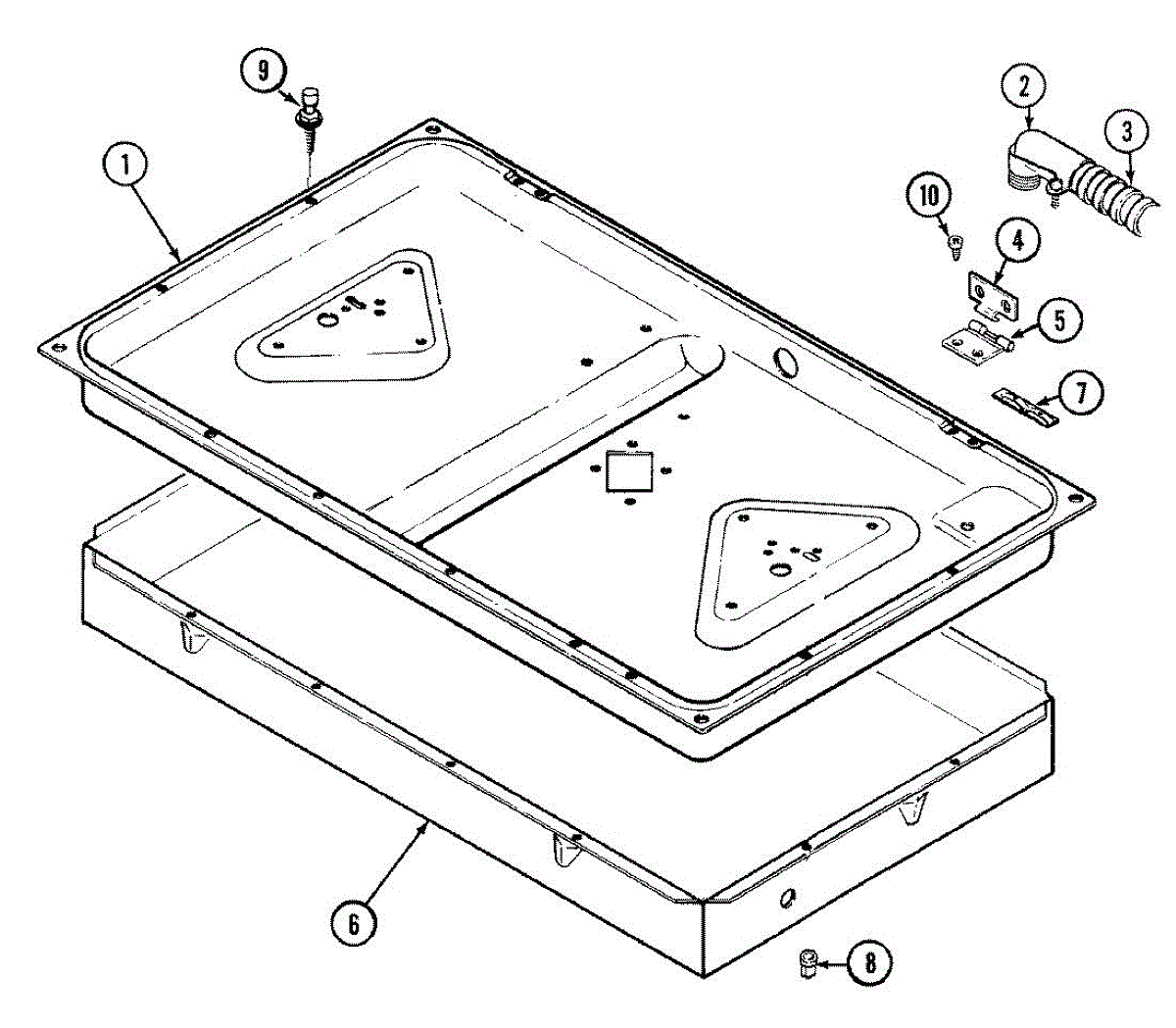 9
1
2
3
10
4
5
7
6
8