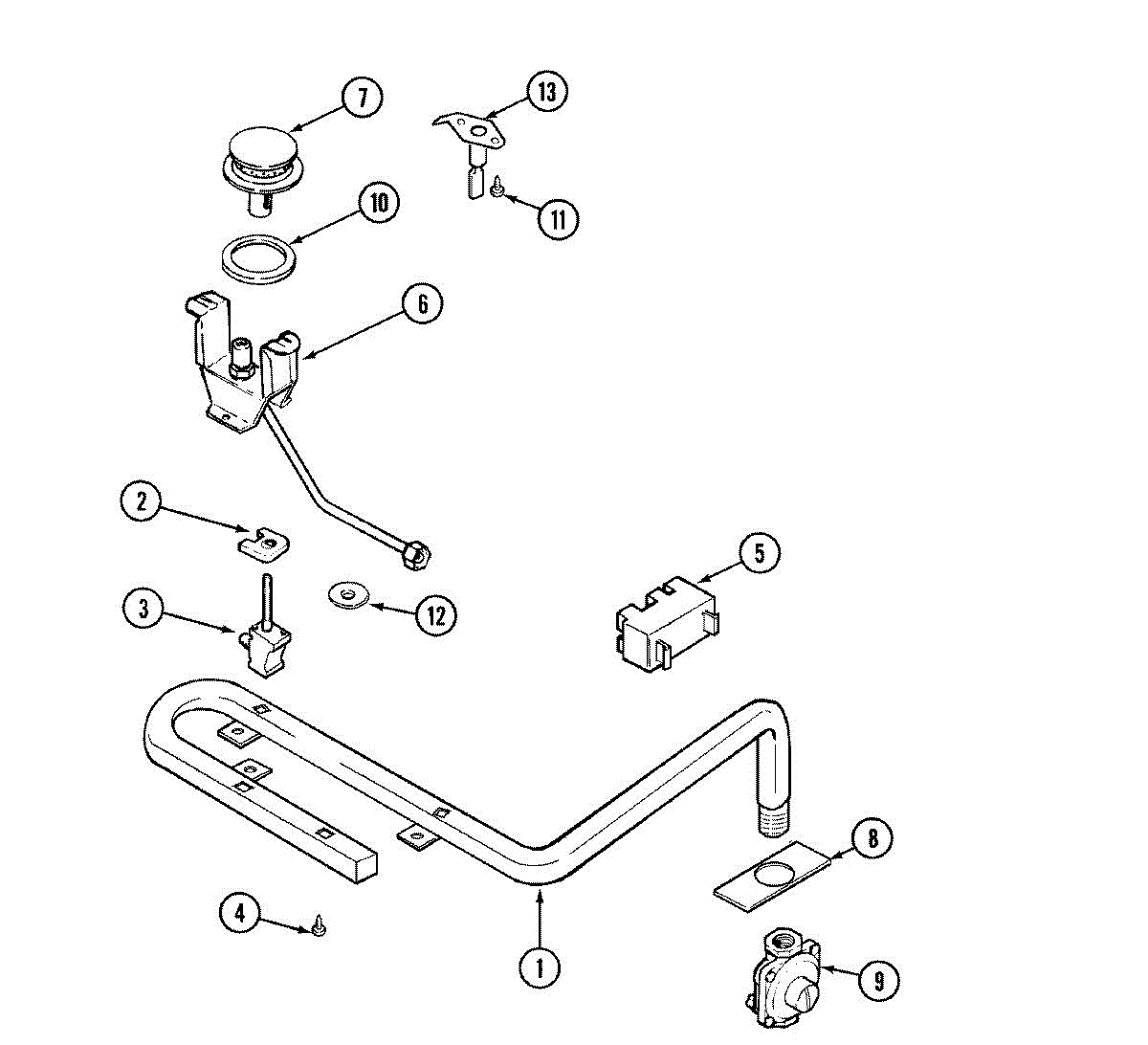 7
13
10
11
6
2
5
3
12
8
4
1
9