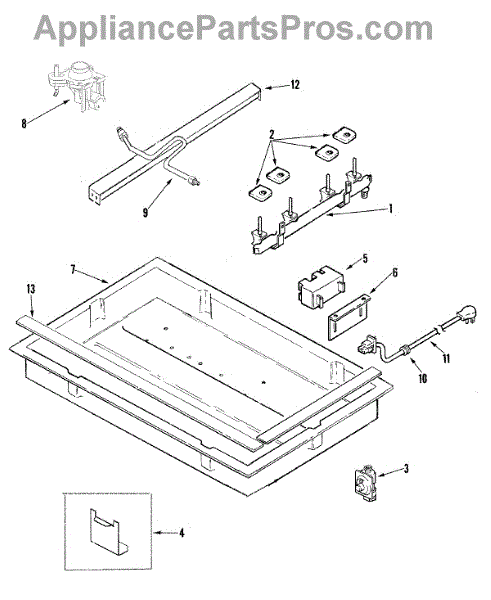 AppliancePartsPros.com

12
8
2
9
1
7
5
6
13
11
10
3
4