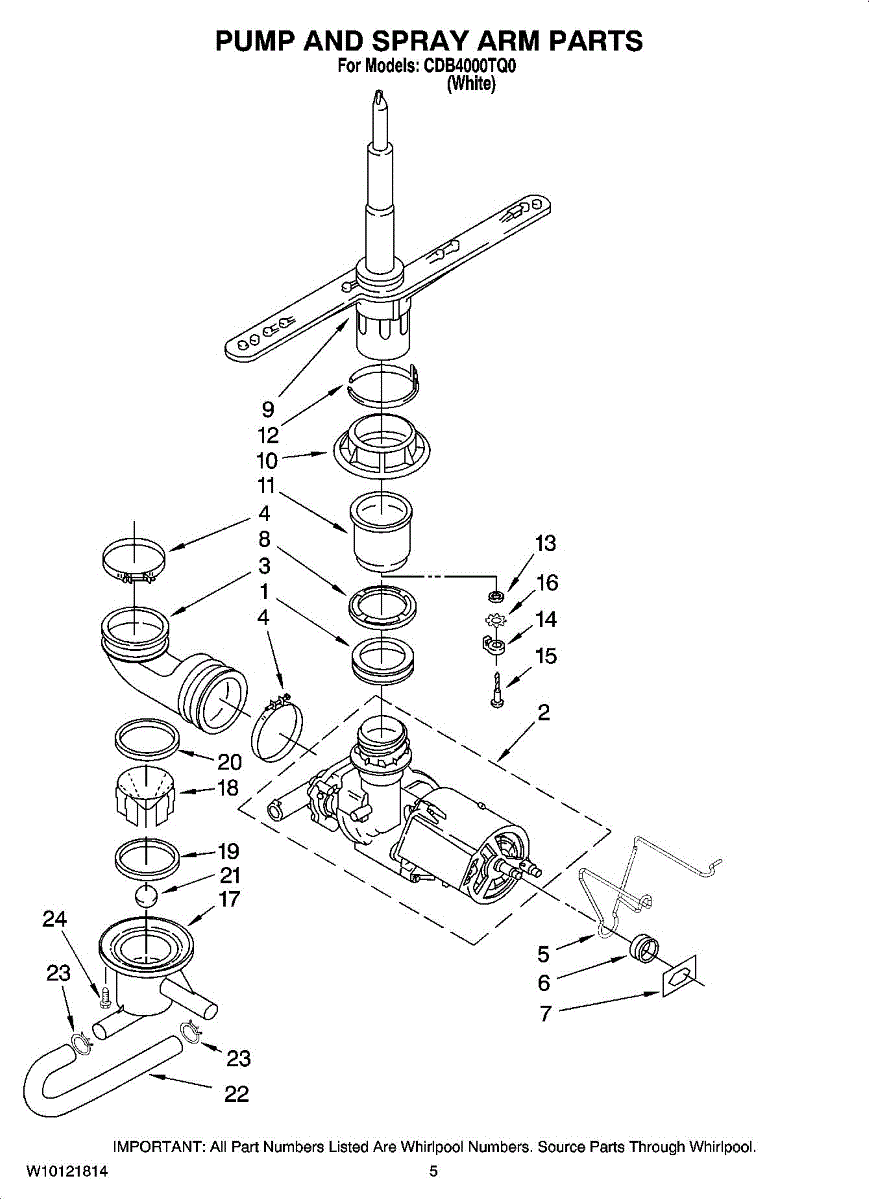 PUMP AND SPRAY ARM PARTS
For Models: CDB4000TQ0
(White)

9
12
10
11
4
8
3
1
4
13
16
14
15
2
20
18
19
21
17
24
23
5
6
7
23
22

IMPORTANT: All Part Numbers Listed Are Whirlpool Numbers. Source Parts Through Whirlpool.
W10121814
5