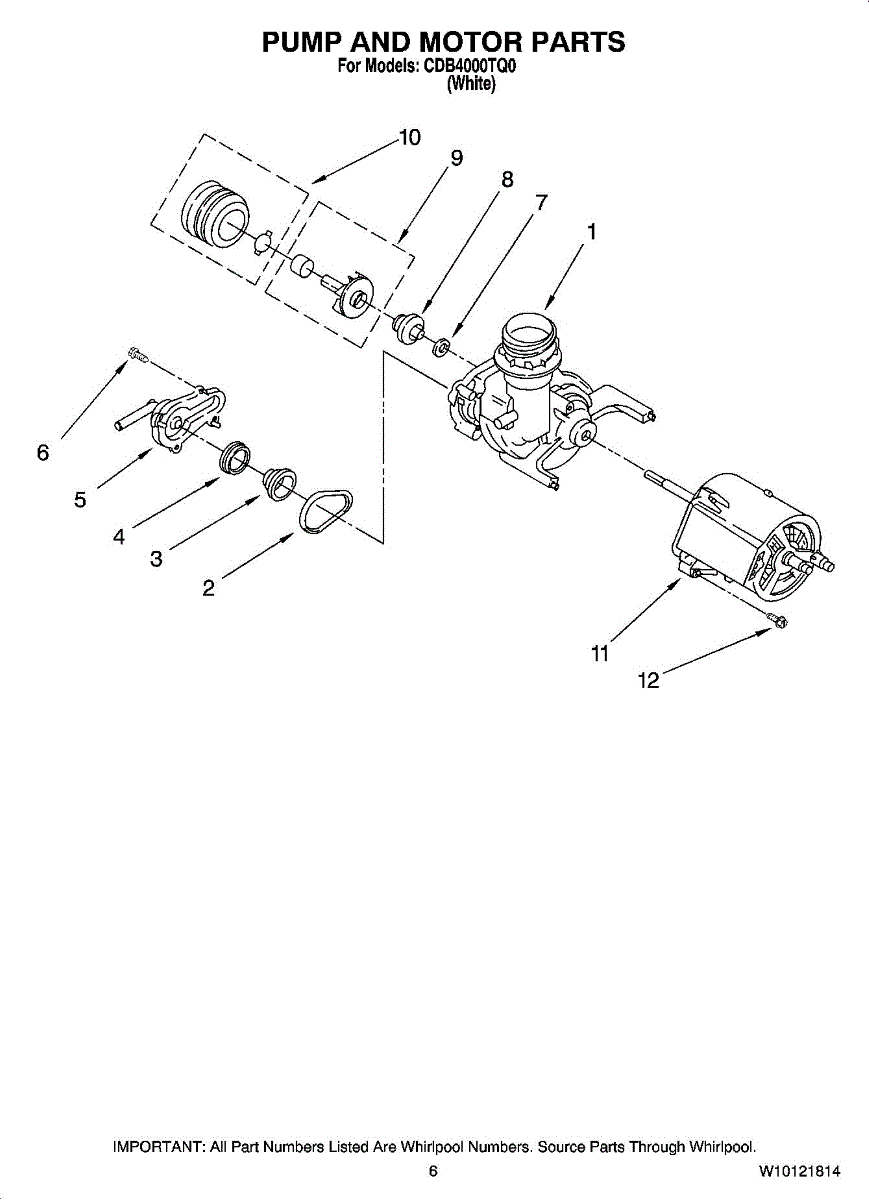 PUMP AND MOTOR PARTS
For Models: CDB4000TQ0
(White)

10
9
8
7
1
6
5
4
3
2
11
12

IMPORTANT: All Part Numbers Listed Are Whirlpool Numbers. Source Parts Through Whirlpool.
6
W10121814