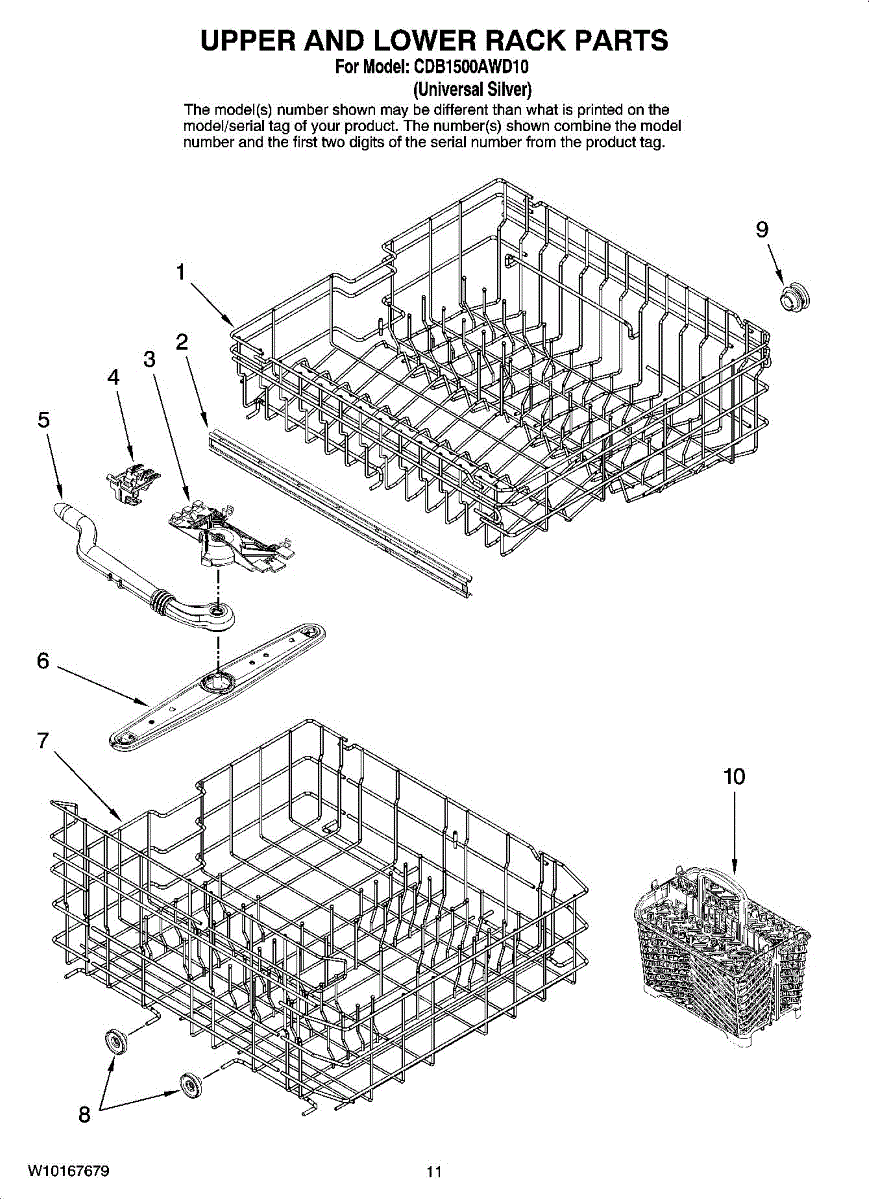 UPPER AND LOWER RACK PARTS
For Model: CDB1500AWD10
(Universal Silver)

The model(s) number shown may be different than what is printed on the model/serial tag of your product. The number(s) shown combine the model number and the first two digits of the serial number from the product tag.

9
1
2
3
4
5
6
7
10
8

W10167679
11