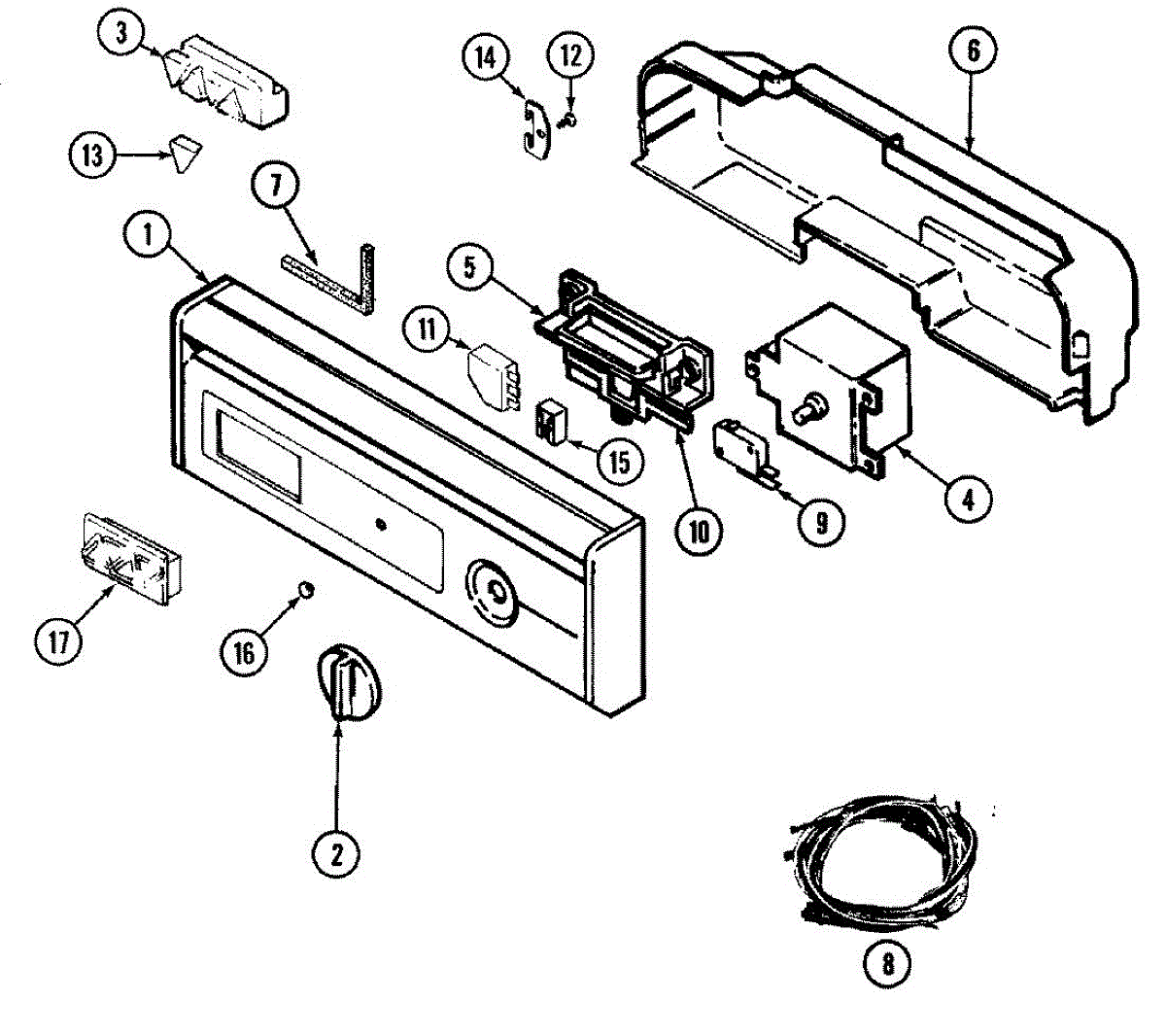 3
14
12
6
13
7
1
5
11
15
10
9
4
17
16
2
8