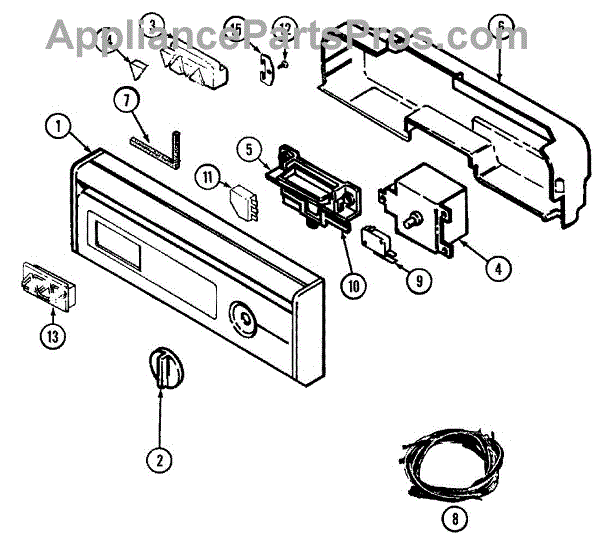 AppliancePartsPros.com

14
3
15
12
6
7
1
5
11
4
10
9
13
2
8