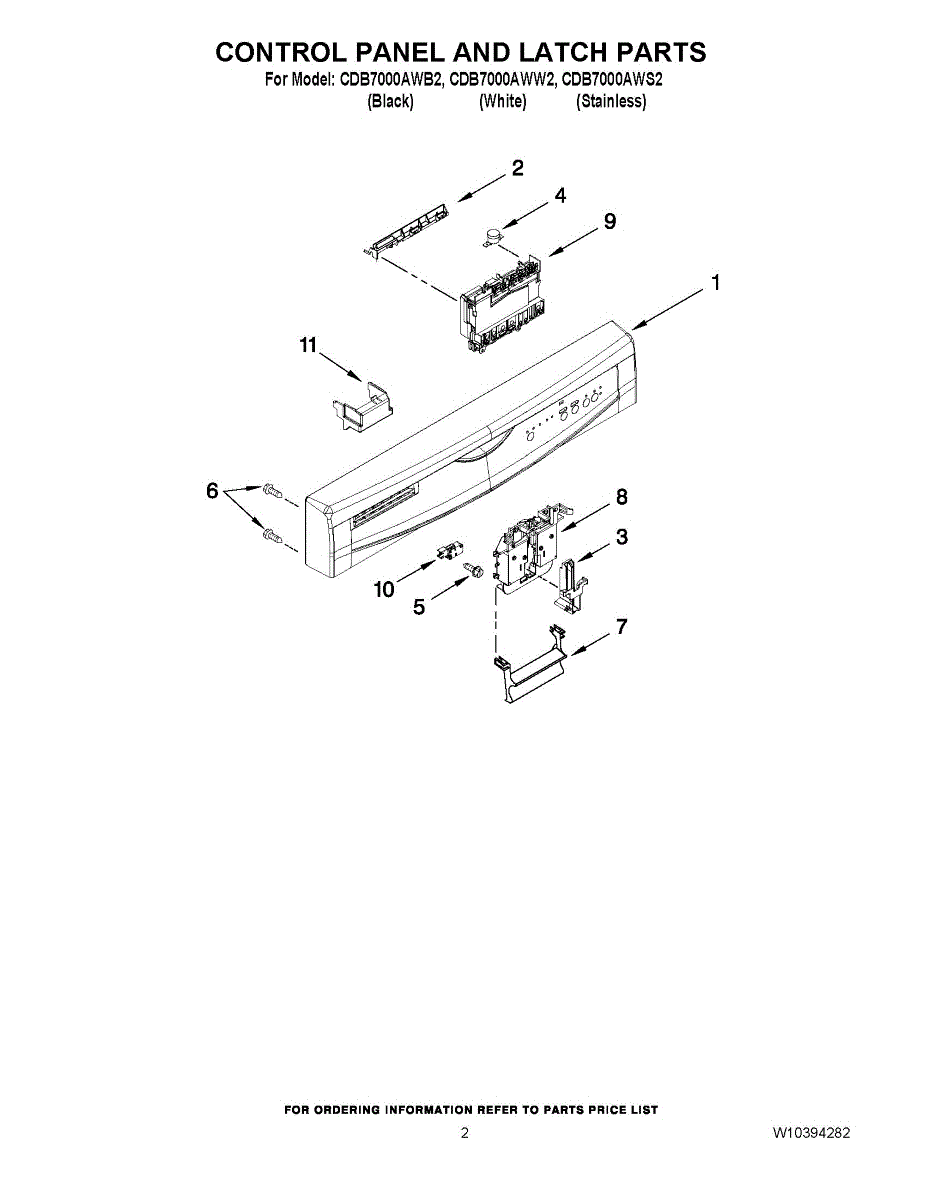 CONTROL PANEL AND LATCH PARTS
For Model: CDB7000AWB2, CDB7000AWW2, CDB7000AWS2
(Black) (White) (Stainless)

2
4
9
1
11
6
8
3
10
5
7

FOR ORDERING INFORMATION REFER TO PARTS PRICE LIST
2
W10394282