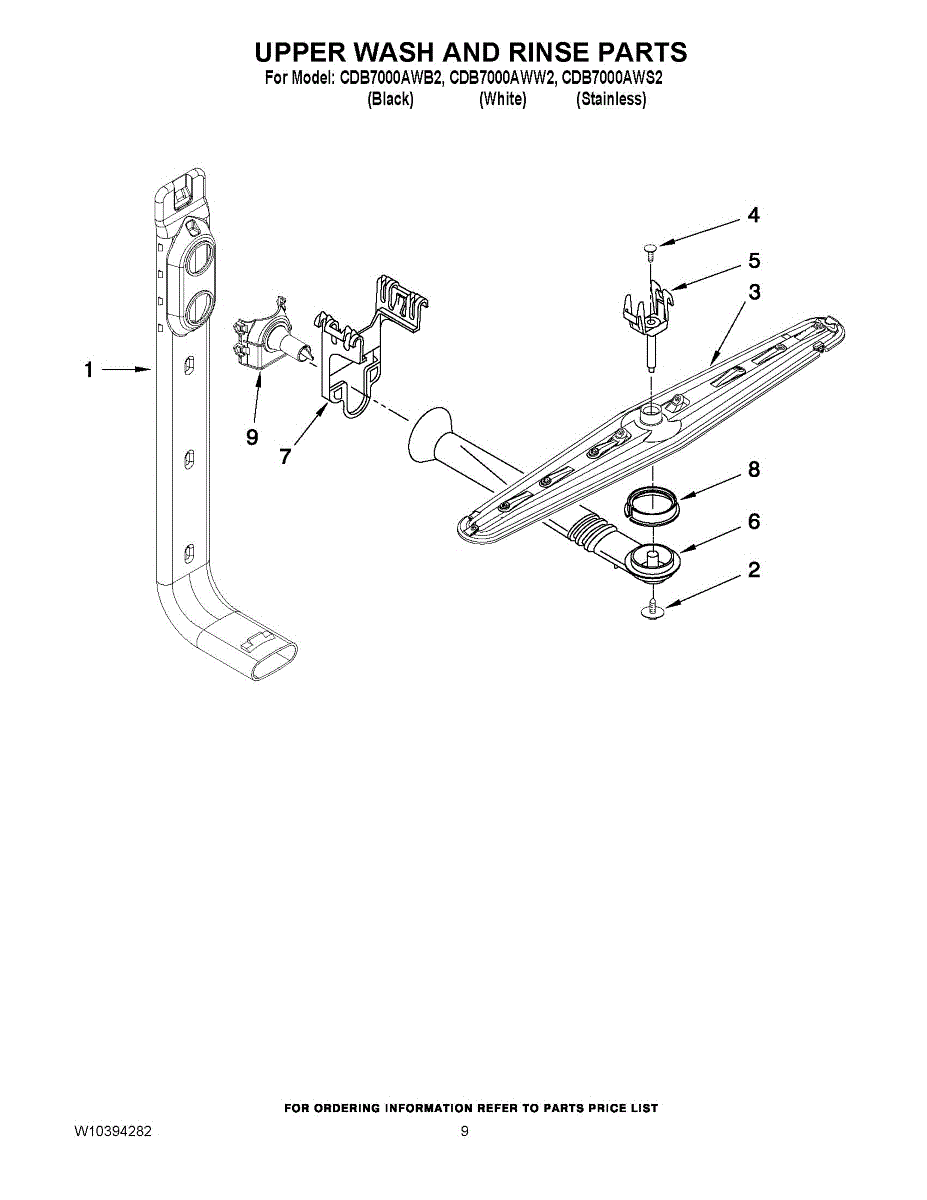 UPPER WASH AND RINSE PARTS
For Model: CDB7000AWB2, CDB7000AWW2, CDB7000AWS2
(Black) (White) (Stainless)

4
5
3
1
9
7
8
6
2

FOR ORDERING INFORMATION REFER TO PARTS PRICE LIST
W10394282
9