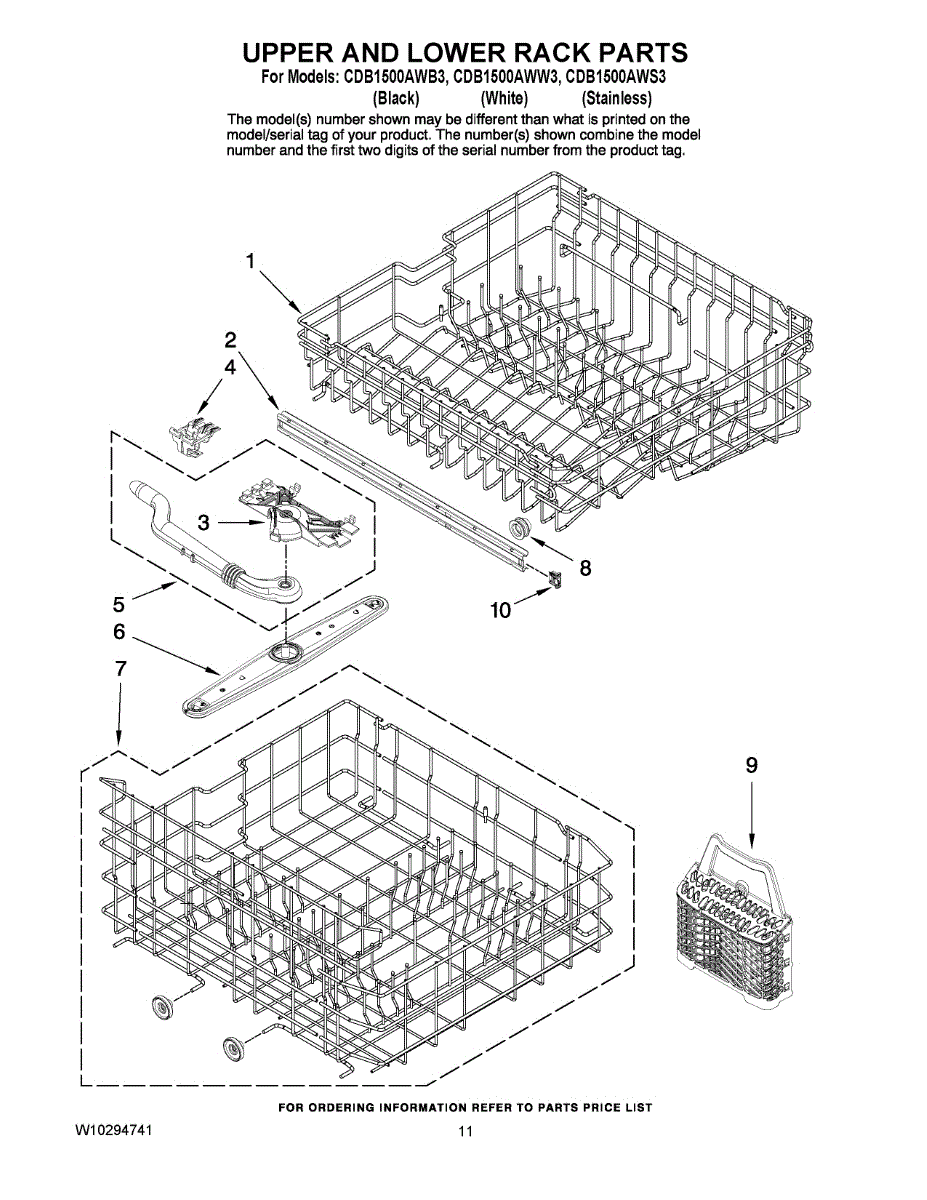 UPPER AND LOWER RACK PARTS
For Models: CDB1500AWB3, CDB1500AWW3, CDB1500AWS3
(Black) (White) (Stainless)
The model(s) number shown may be different than what is printed on the model/serial tag of your product. The number(s) shown combine the model number and the first two digits of the serial number from the product tag.

1
2
4
3
8
10
5
6
7
9

FOR ORDERING INFORMATION REFER TO PARTS PRICE LIST
W10294741
11