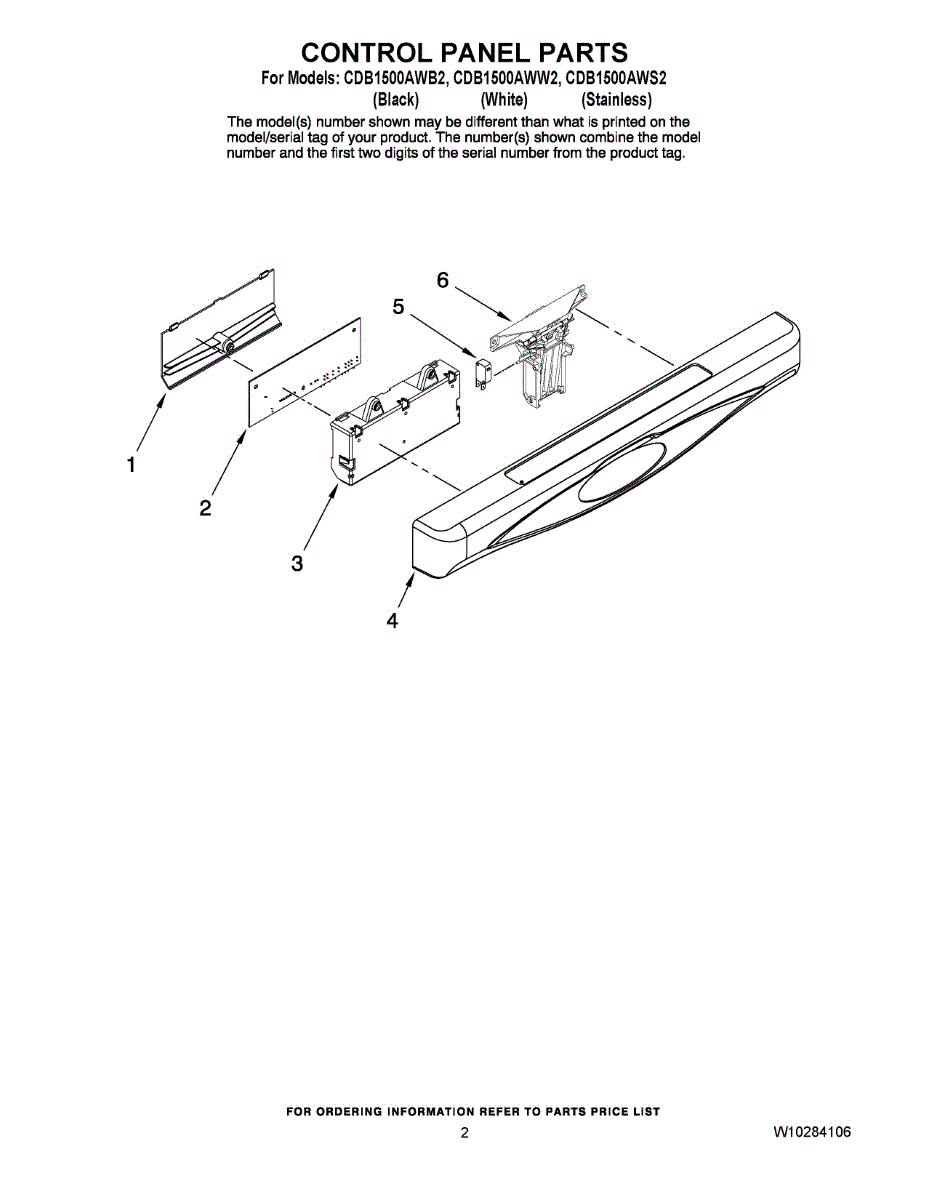 CONTROL PANEL PARTS
For Models: CDB1500AWB2, CDB1500AWW2, CDB1500AWS2
(Black) (White) (Stainless)

The model(s) number shown may be different than what is printed on the model/serial tag of your product. The number(s) shown combine the model number and the first two digits of the serial number from the product tag.

6
5
1
2
3
4

FOR ORDERING INFORMATION REFER TO PARTS PRICE LIST
2
W10284106