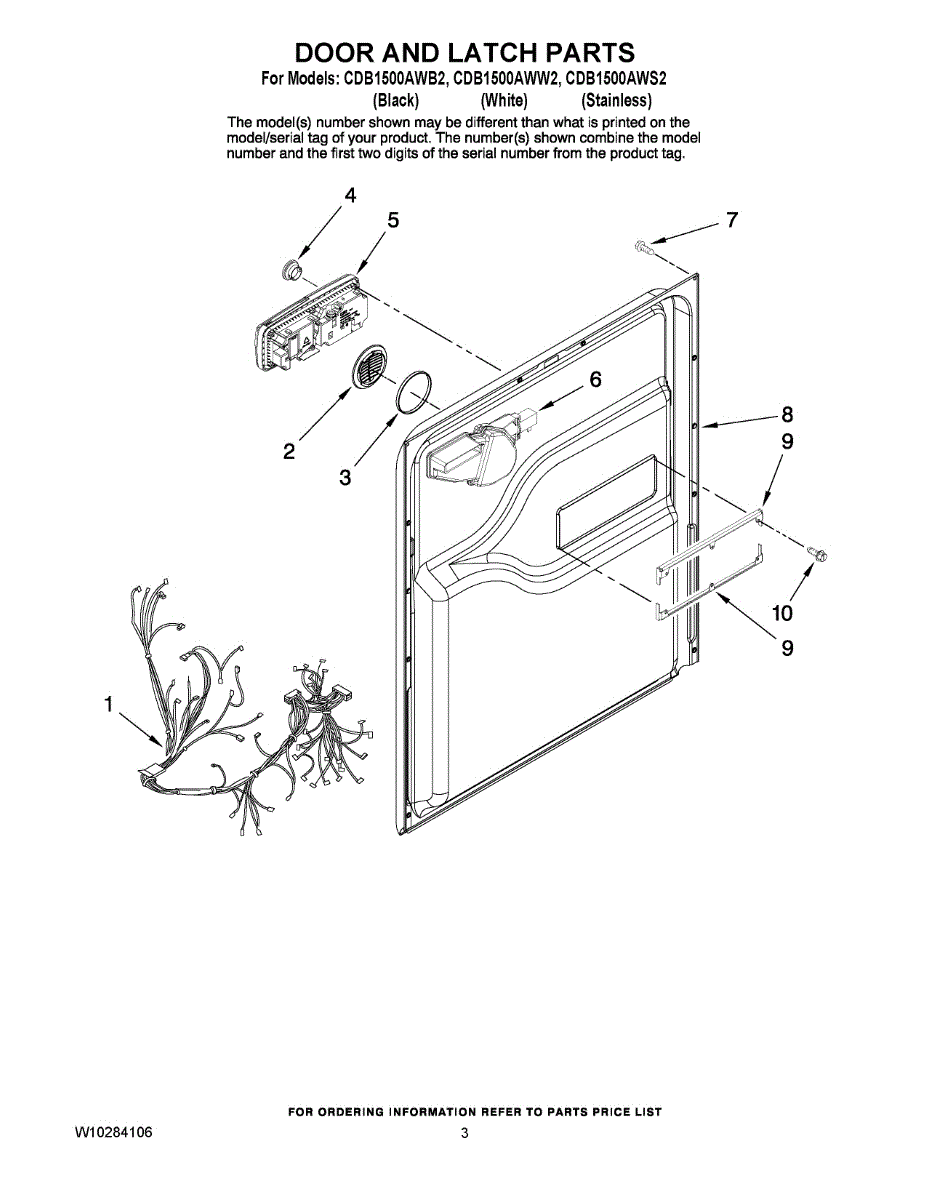 DOOR AND LATCH PARTS
For Models: CDB1500AWB2, CDB1500AWW2, CDB1500AWS2
(Black) (White) (Stainless)
The model(s) number shown may be different than what is printed on the model/serial tag of your product. The number(s) shown combine the model number and the first two digits of the serial number from the product tag.

4
5
7
6
8
9
2
3
10
9
1

FOR ORDERING INFORMATION REFER TO PARTS PRICE LIST
W10284106
3