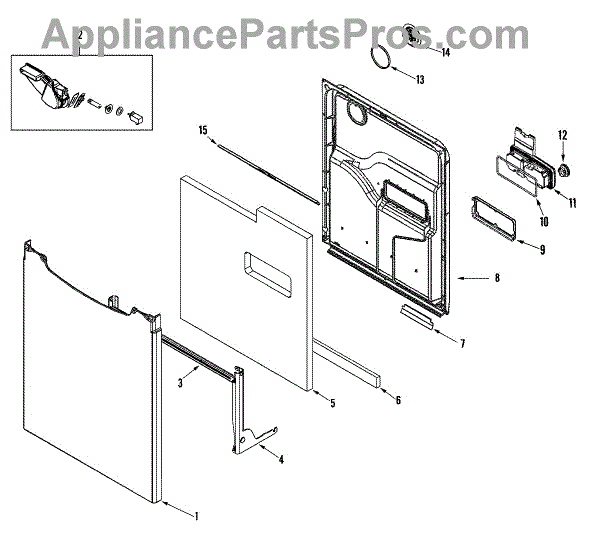 AppliancePartsPros.com

2
14
13
15
12
11
10
9
8
7
6
5
3
4
1