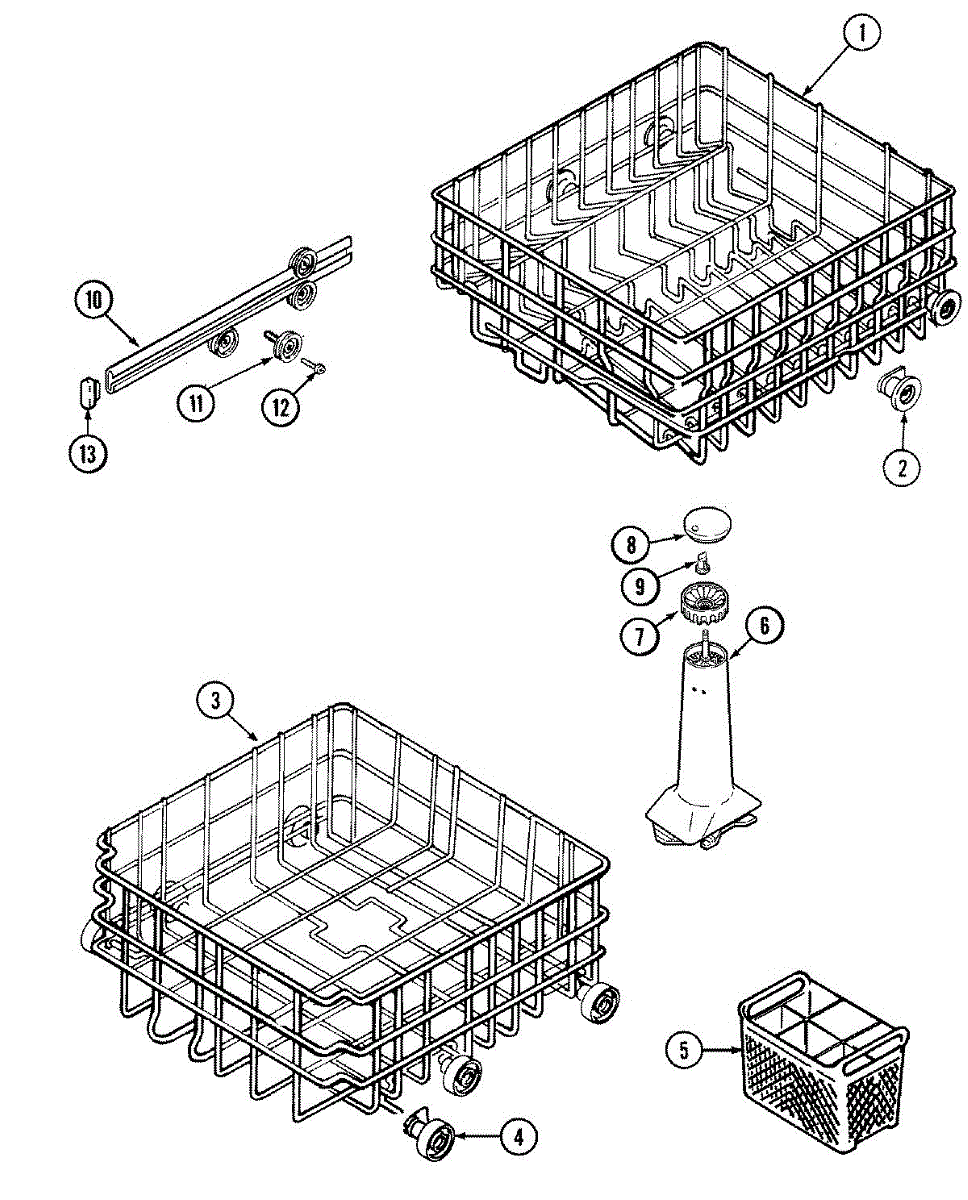 1
10
11
12
13
2
8
9
7
6
3
5
4