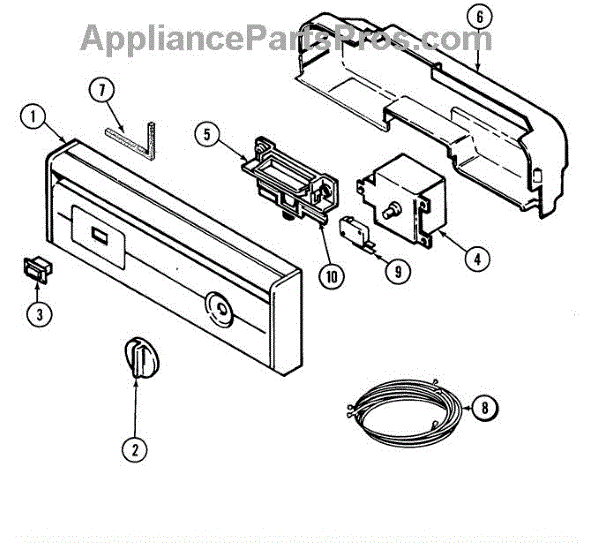 AppliancePartsPros.com

6

7

1

5

4

10

9

3

2

8