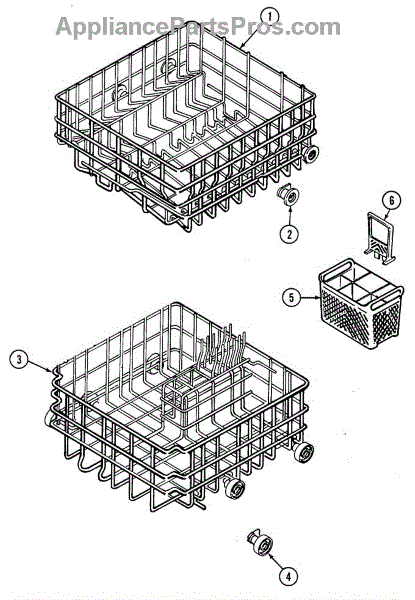 AppliancePartsPros.com

1

2

6

5

3

4