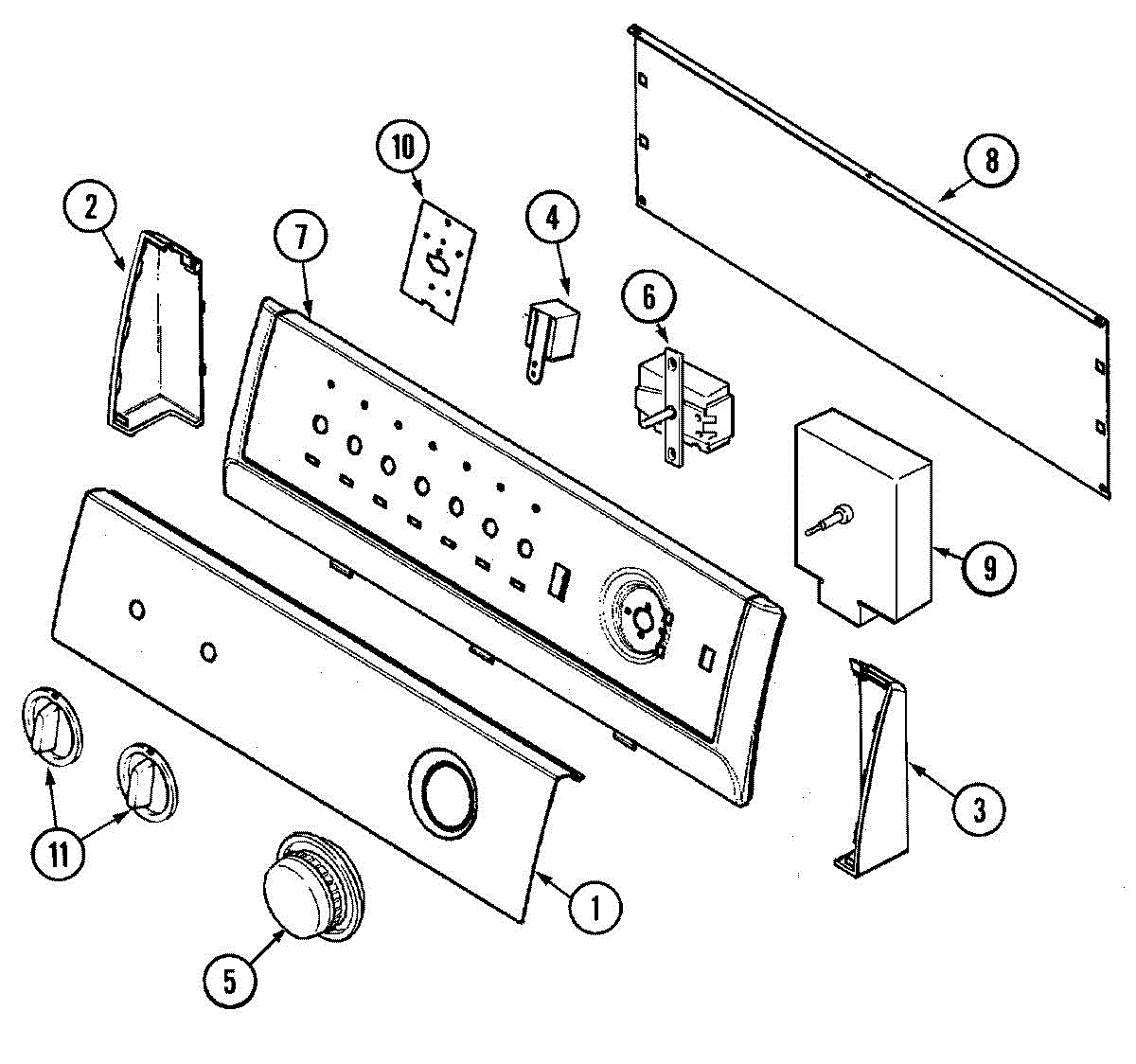 10
8
2
7
4
6
9
3
11
1
5