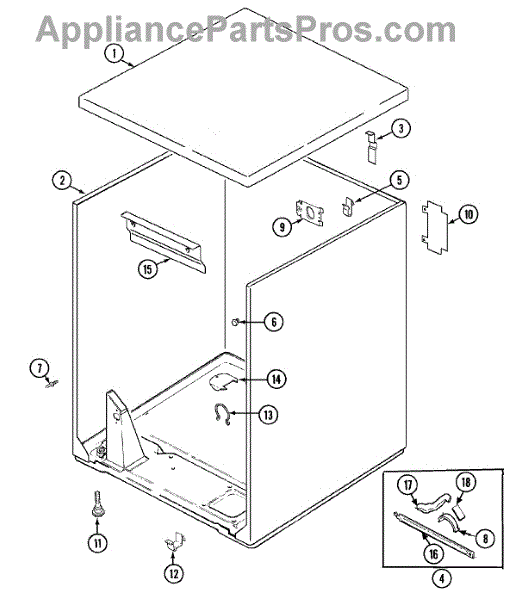 AppliancePartsPros.com

1
3
2
5
9
10
15
6
7
14
13
17
18
8
16
11
12
4