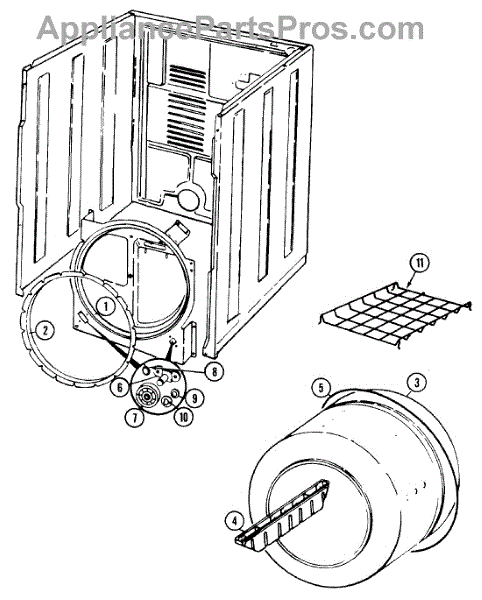 AppliancePartsPros.com

11
1
2
8
6
9
7
10
5
3
4