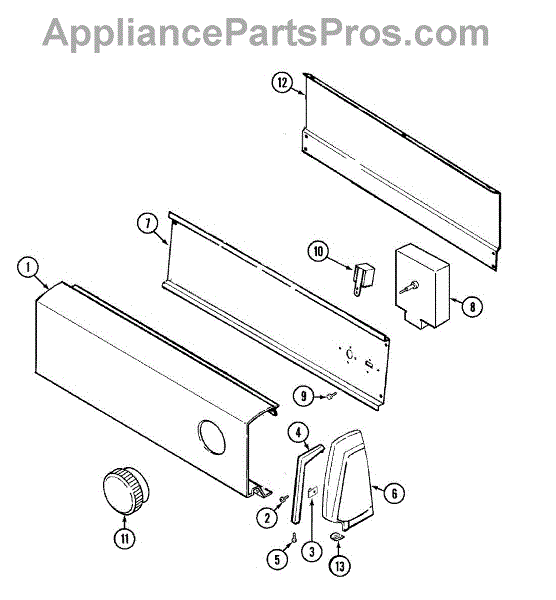 AppliancePartsPros.com

12
7
10
1
8
9
4
6
2
11
5
3
13