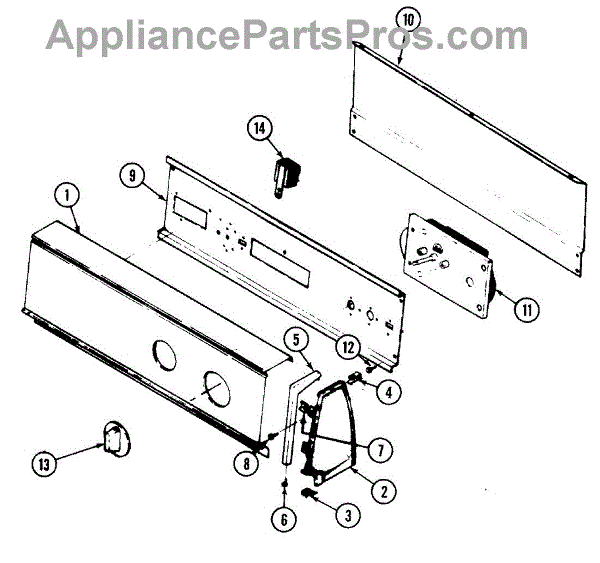 AppliancePartsPros.com

10

14

9

1

11

5

12

4

7

13

8

2

6

3