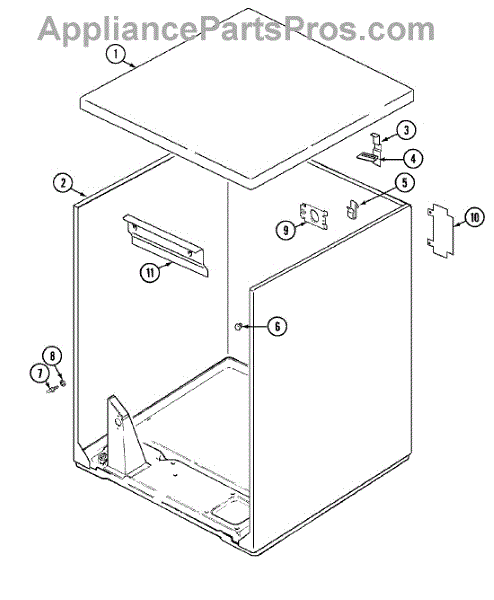 AppliancePartsPros.com

1
3
4
2
5
9
10
11
6
8
7