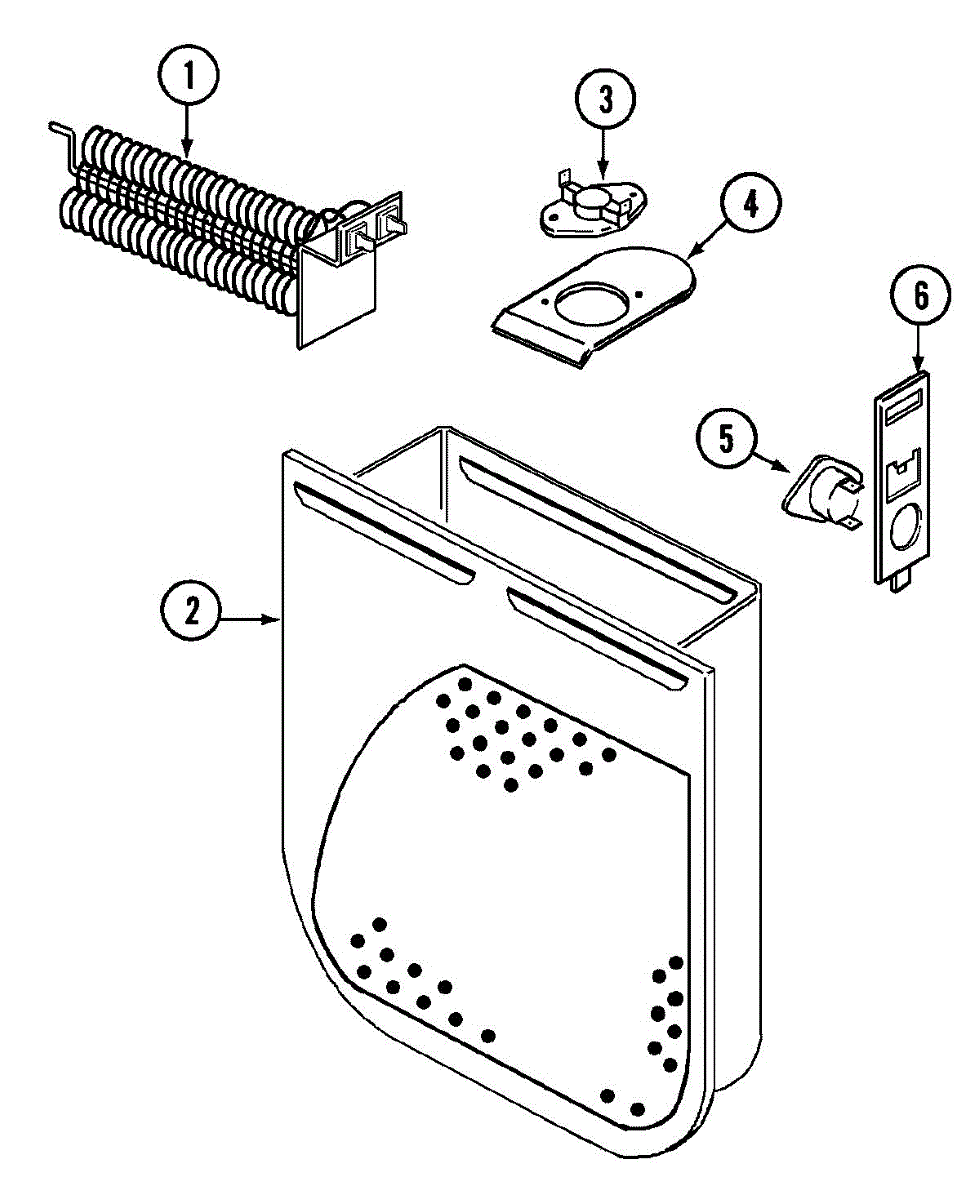 1
3
4
6
5
2