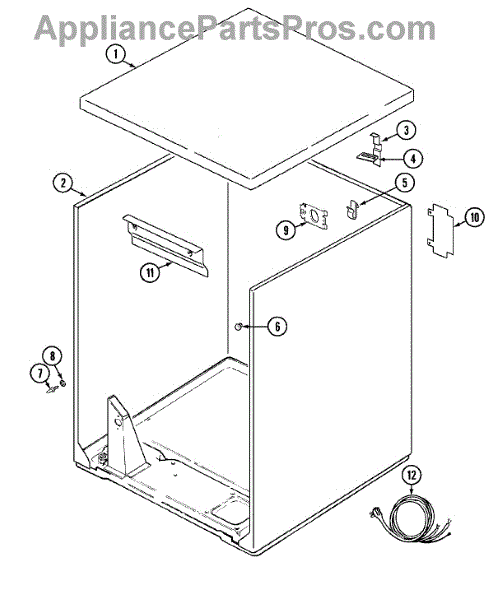 AppliancePartsPros.com

1
3
4
2
5
10
9
11
6
8
7
12