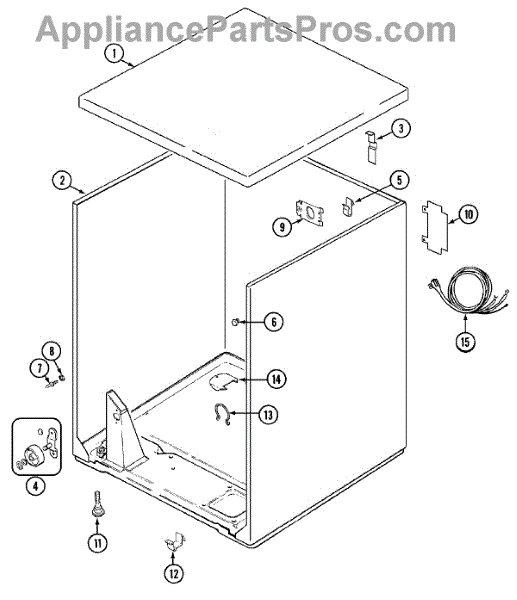 AppliancePartsPros.com

1
3
2
5
9
10
6
15
8
7
14
13
4
11
12