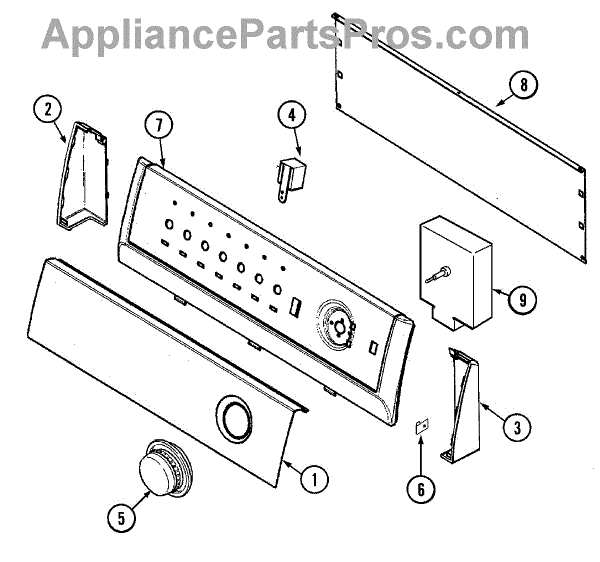 AppliancePartsPros.com

8
2
7
4
9
3
6
1
5