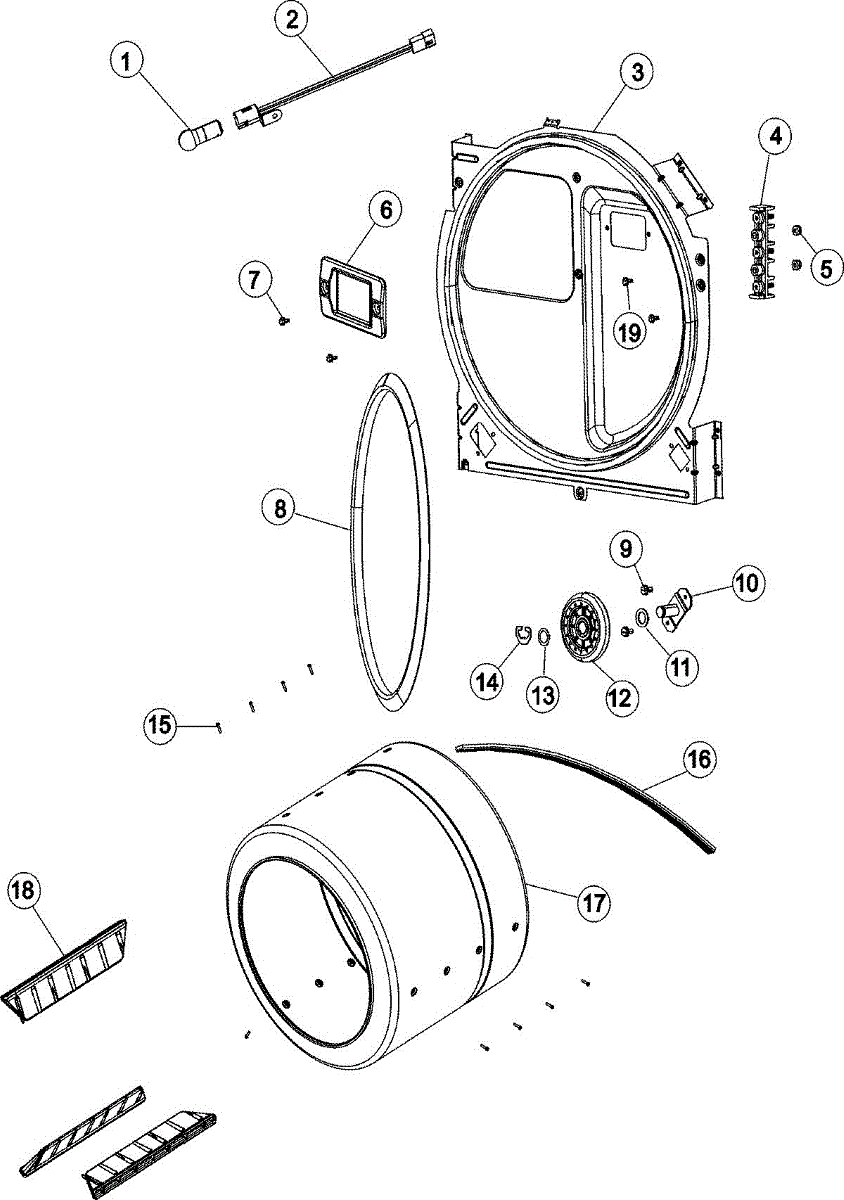 1
2
3
4
5
6
7
19
8
9
10
11
12
13
14
15
16
17
18