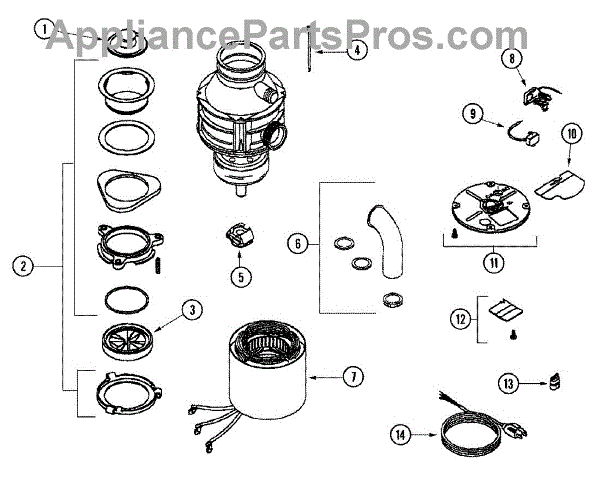 AppliancePartsPros.com

1
4
8
9
10
2
5
6
11
3
12
7
13
14