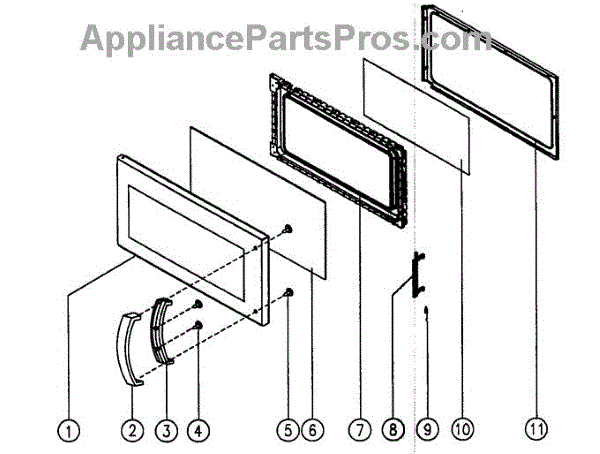 AppliancePartsPros.com

1
2
3
4
5
6
7
8
9
10
11