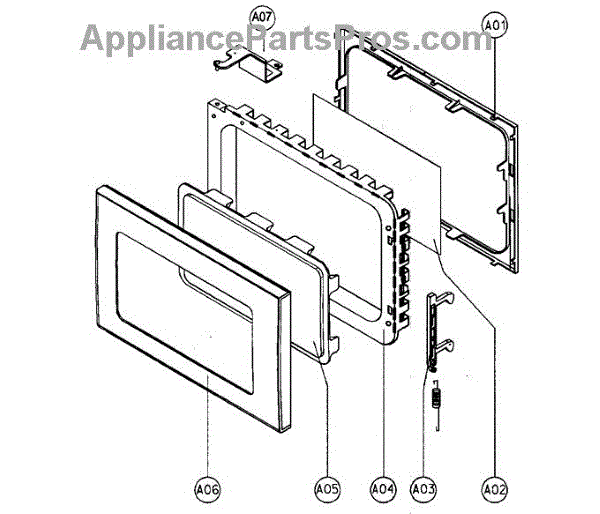 AppliancePartsPros.com

A07
A01
A06
A05
A04
A03
A02