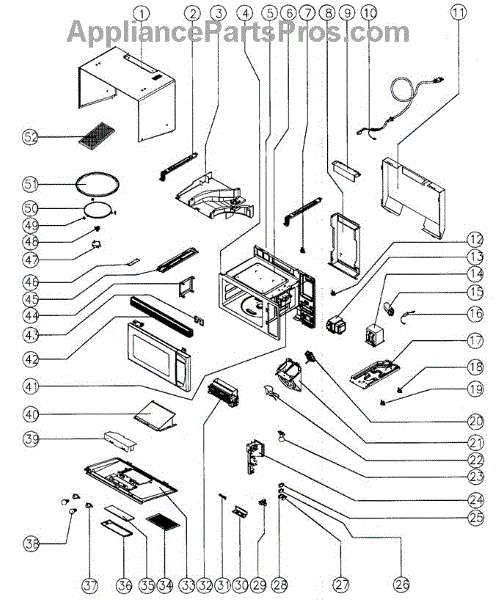 AppliancePartsPros.com

1 2 3 4 5 6 7 8 9 10 11

52
51
50
49
48
47
46
45
44
43
42
41
40
39
38

12
13
14
15
16
17
18
19
20
21
22
23
24
25

37 36 35 34 33 32 31 30 29 28 27 26