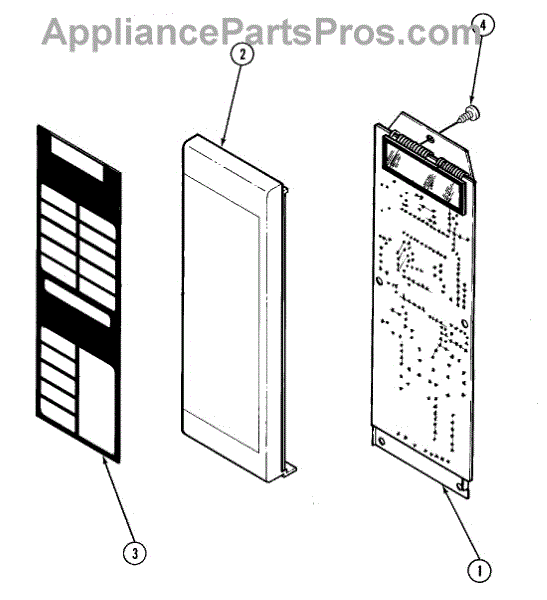 AppliancePartsPros.com

4

2

3

1