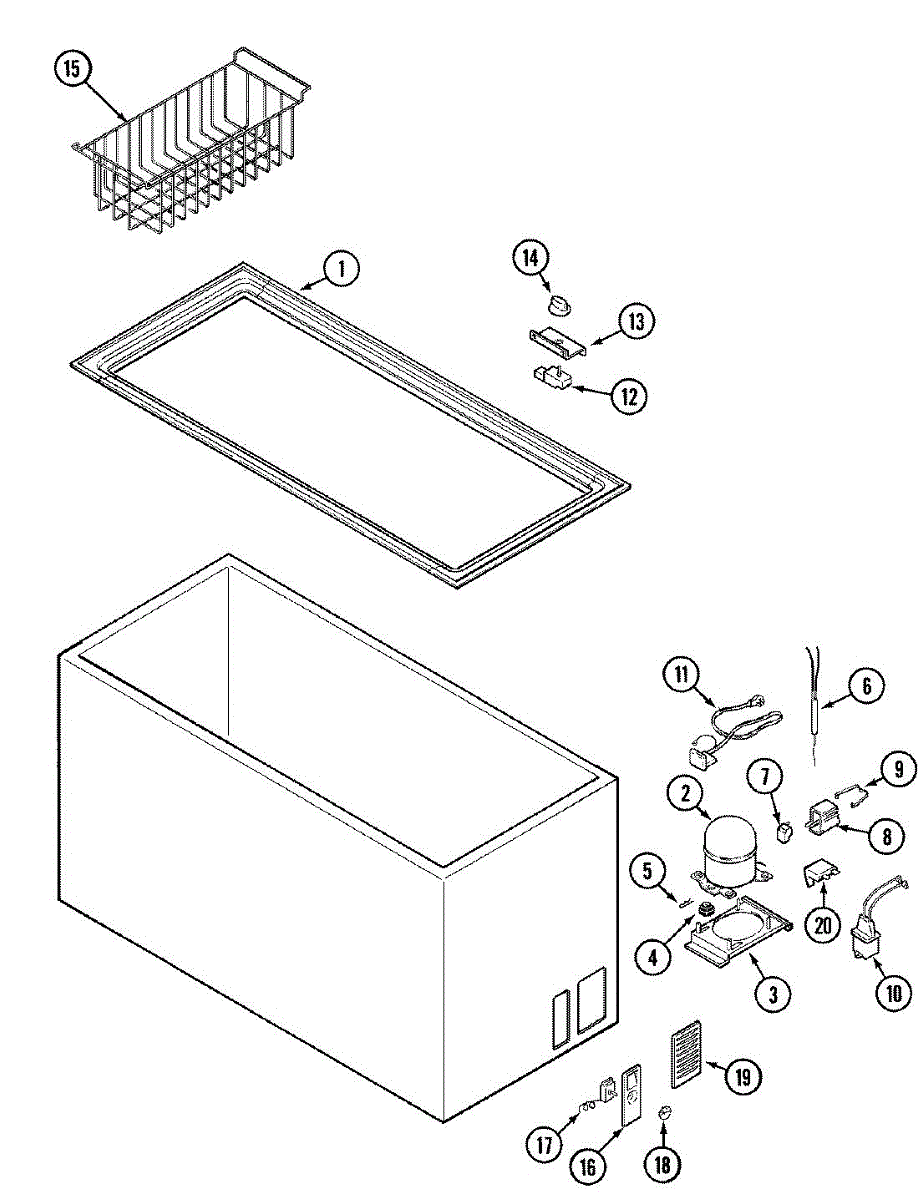 15
1
14
13
12
11
6
7
9
2
8
5
20
4
3
10
19
17
16
18