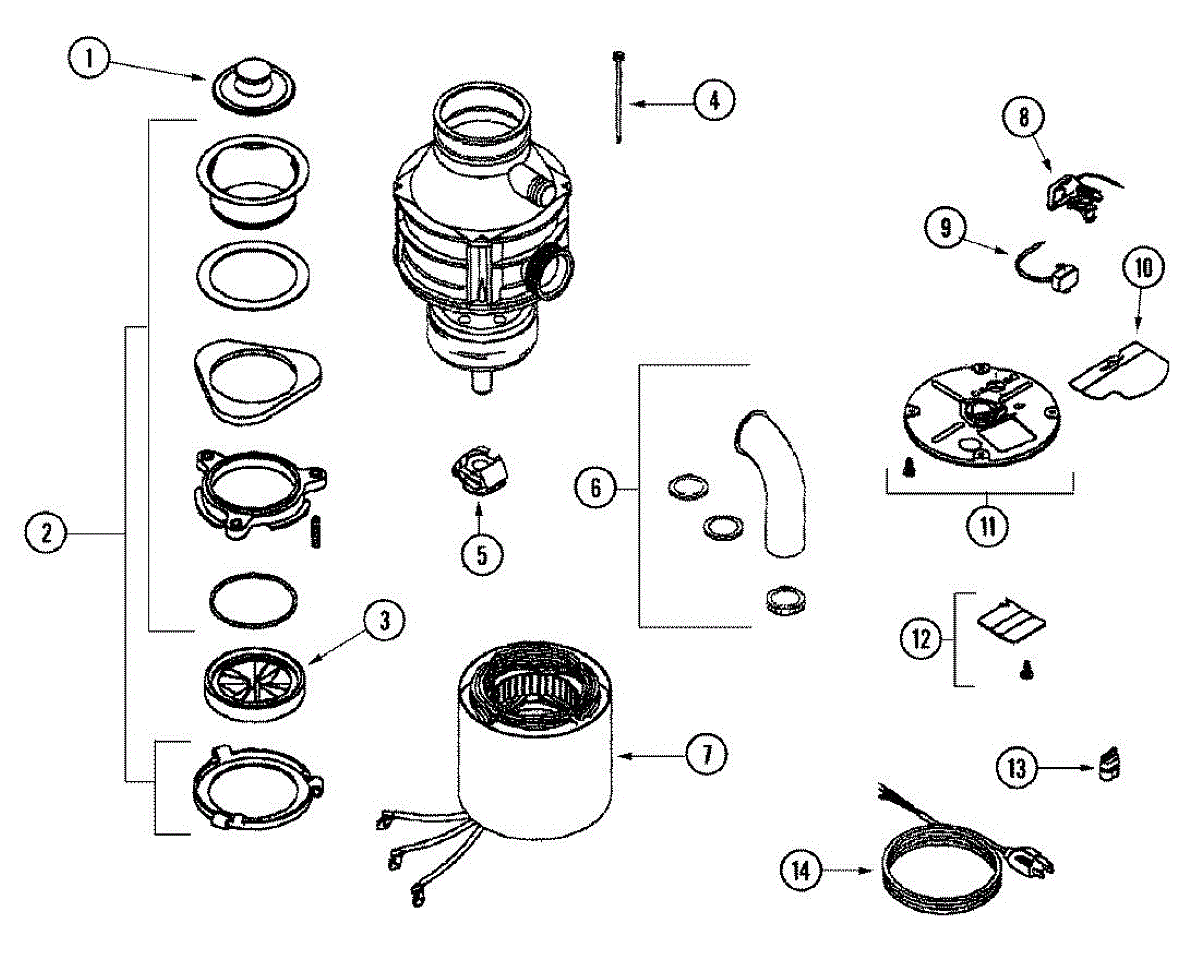 1
4
8
9
10
2
5
6
11
3
12
7
13
14