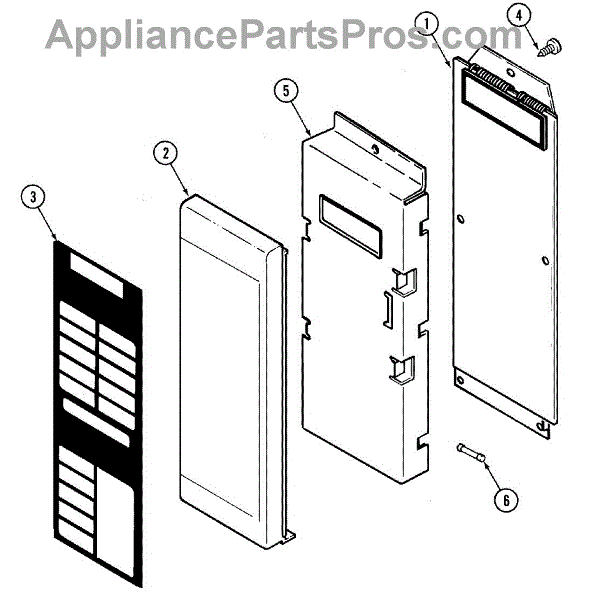 AppliancePartsPros.com

1
4
5
2
3
6