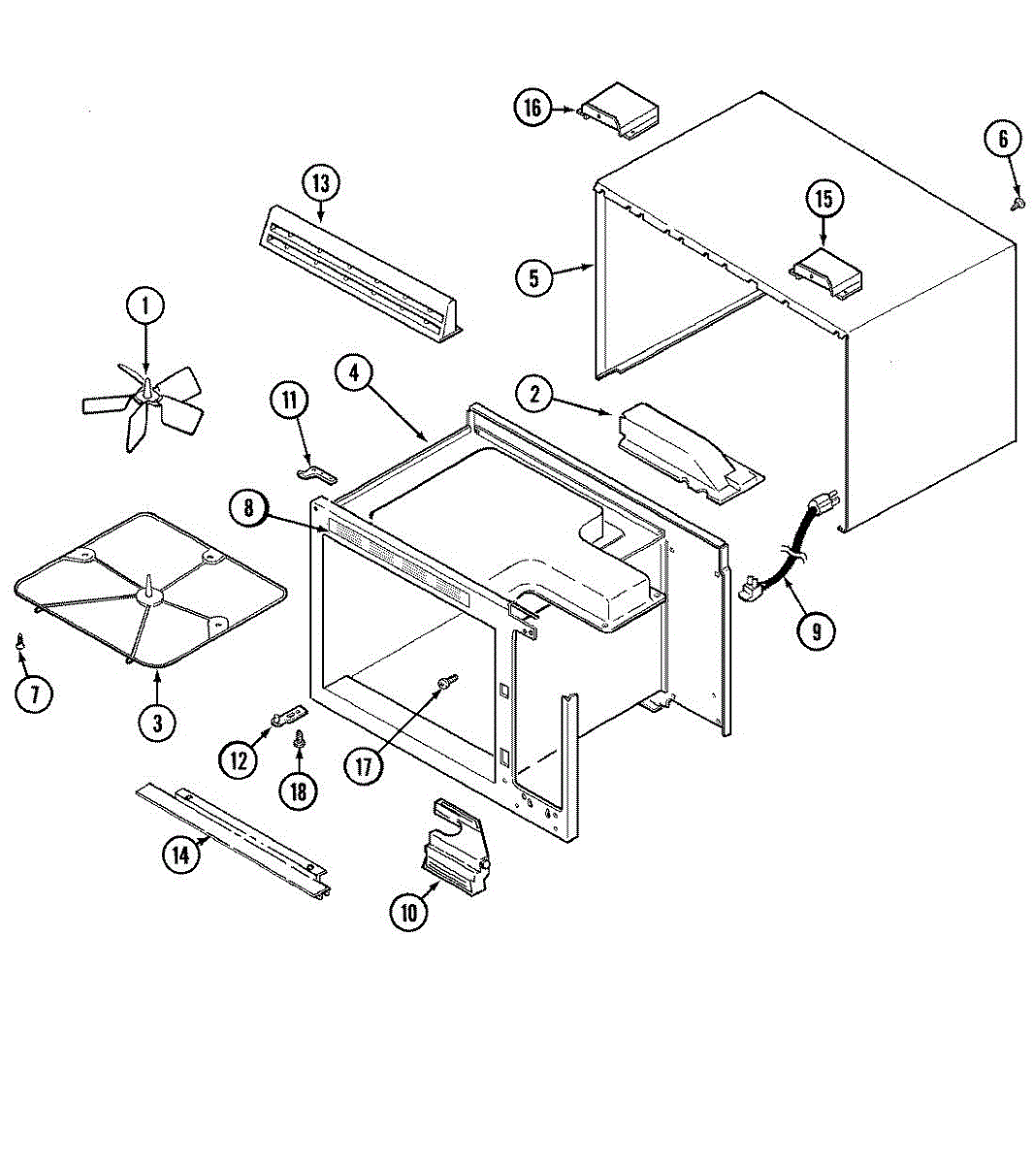 16
6
13
15
5
1
4
2
11
8
9
7
3
12
18
17
14
10