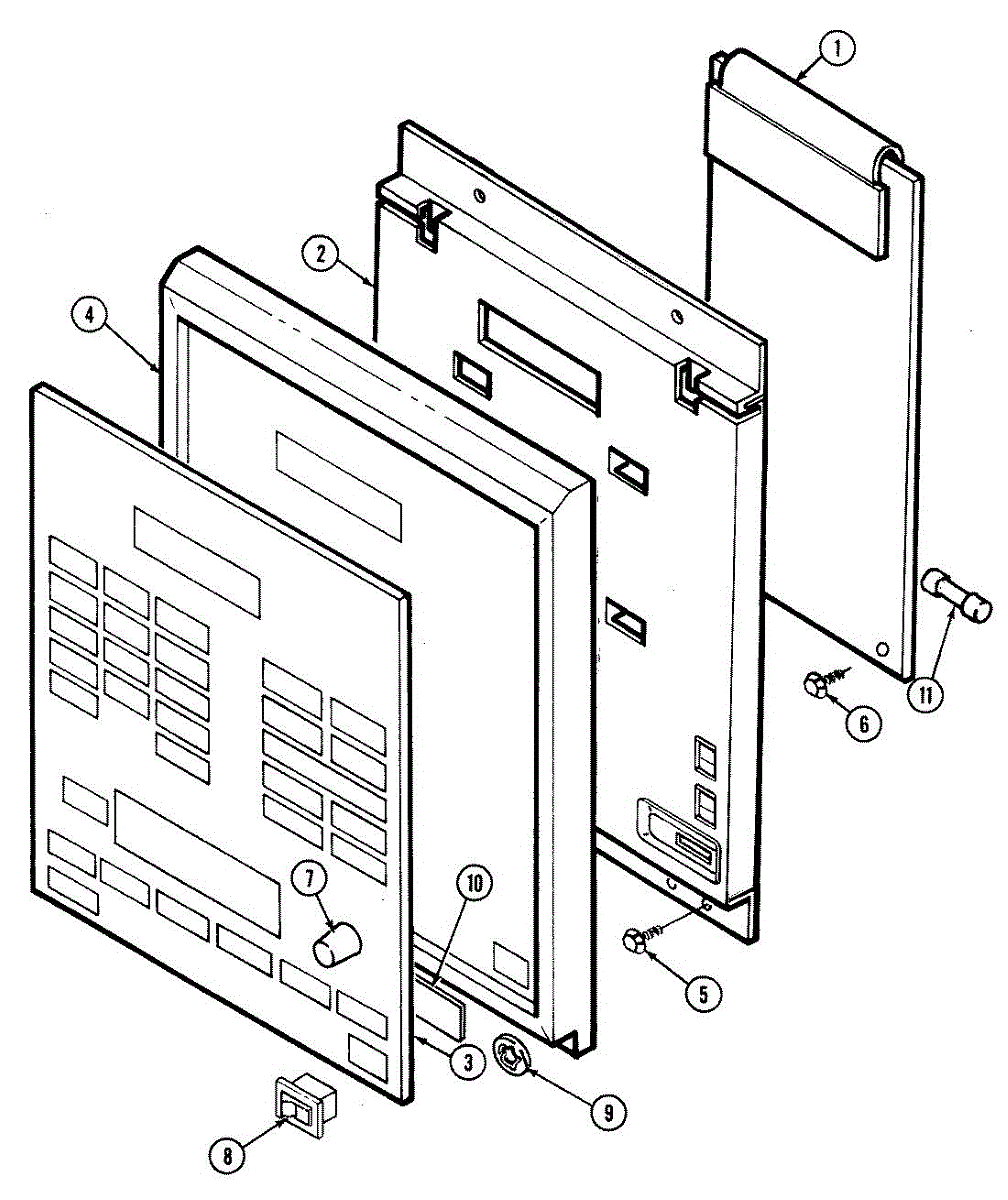 1
2
4
11
6
7
10
5
3
9
8